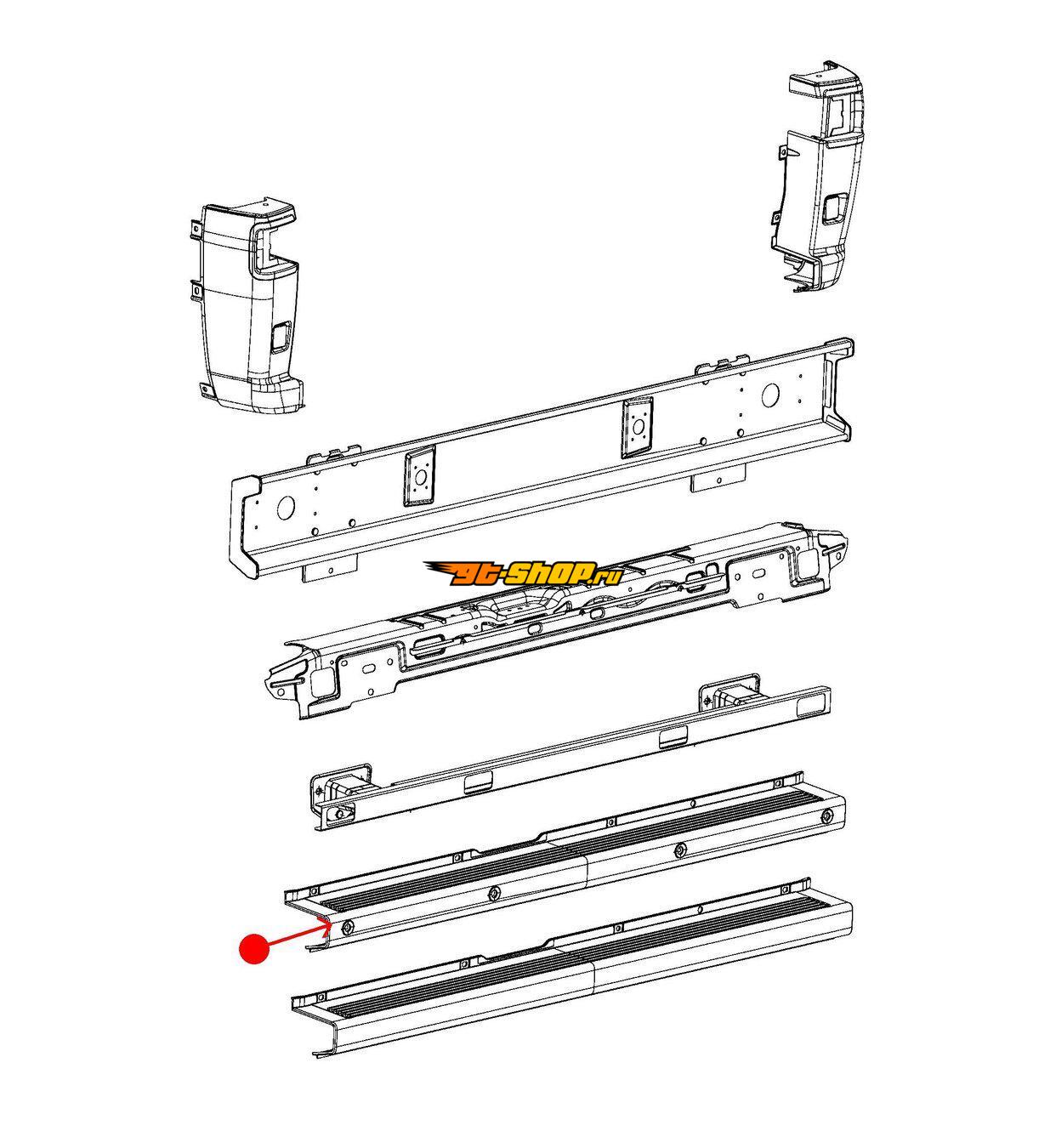 gt-shop.ru