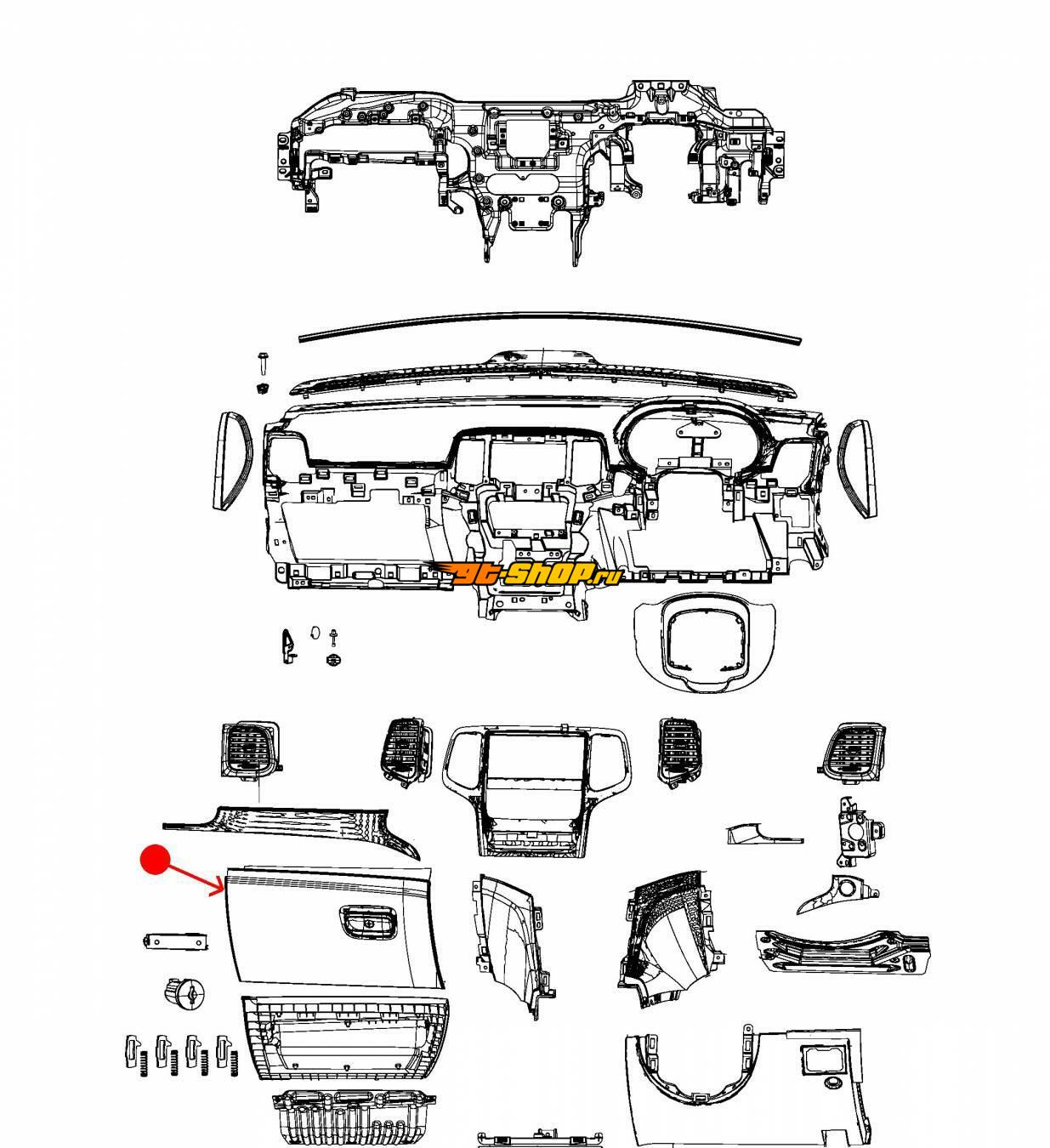 gt-shop.ru