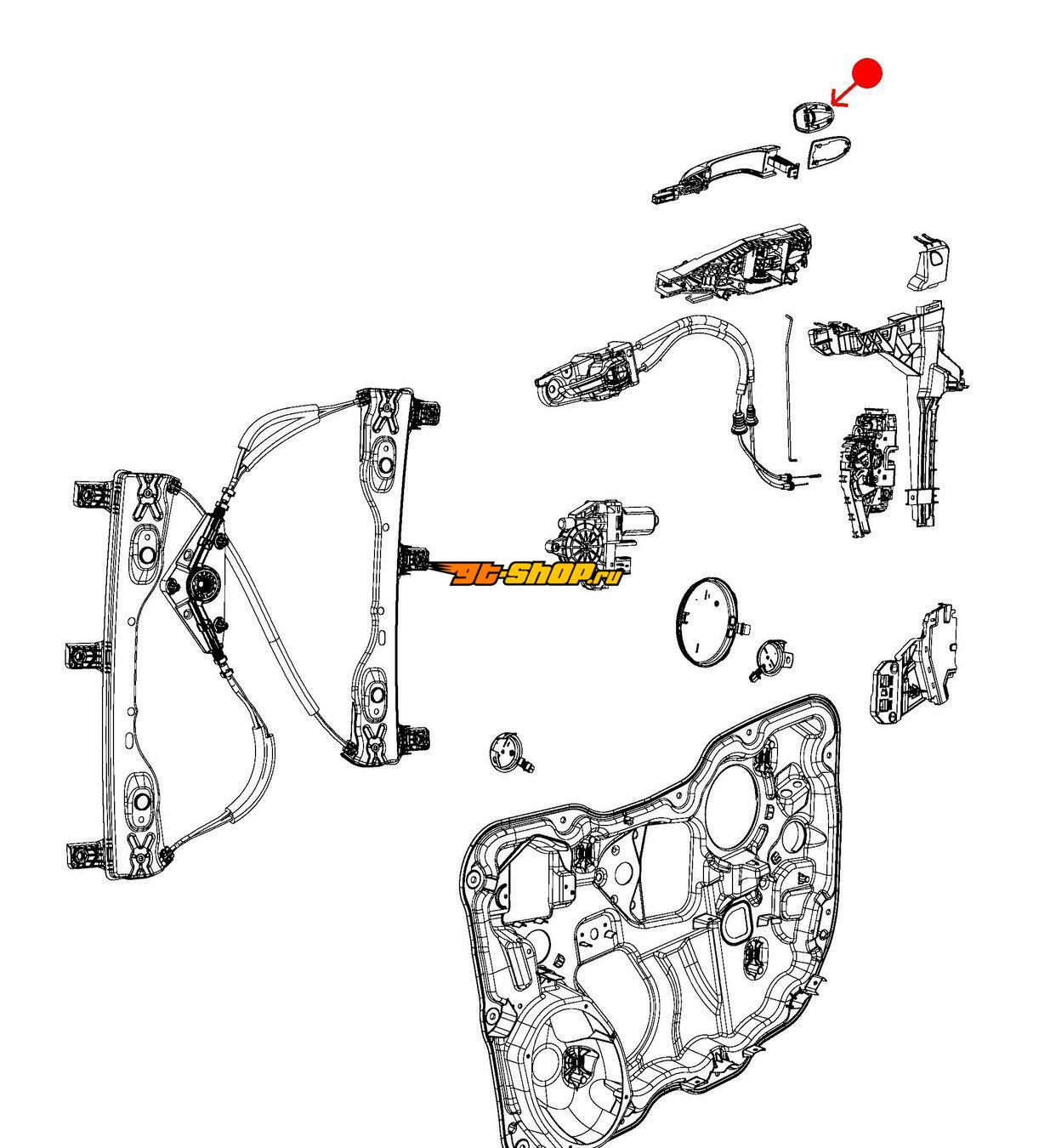 gt-shop.ru