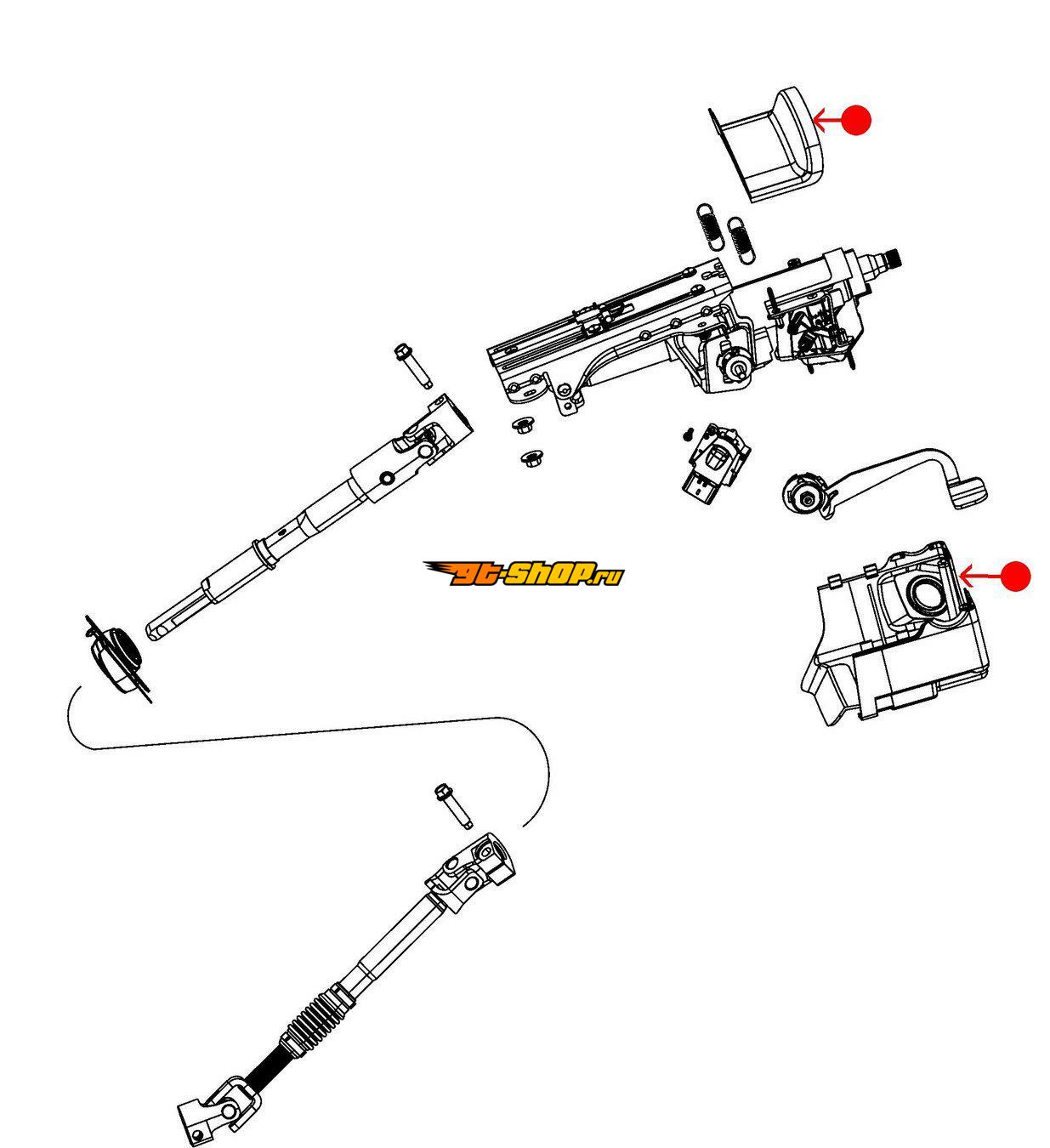 gt-shop.ru