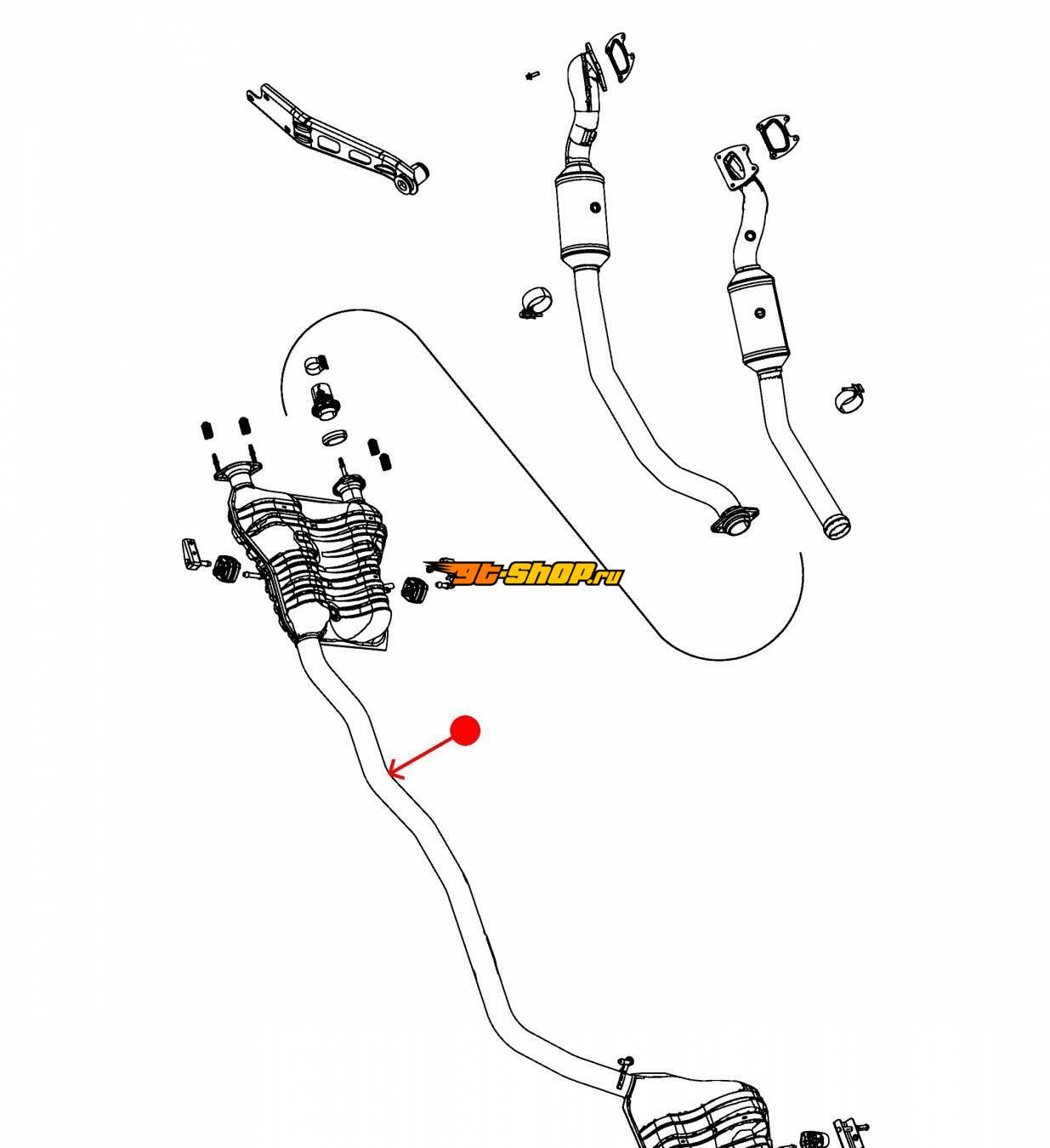 gt-shop.ru