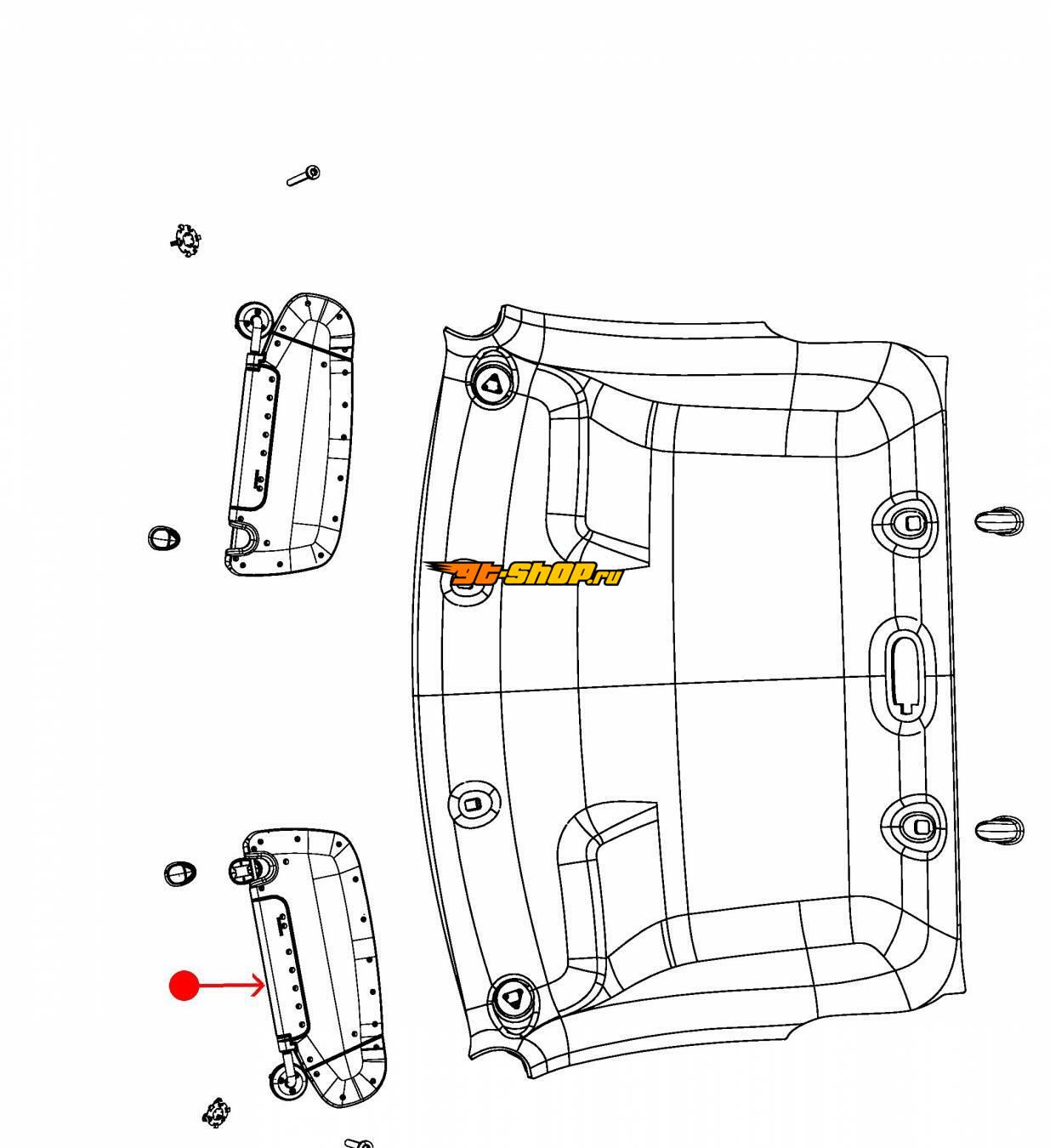 gt-shop.ru