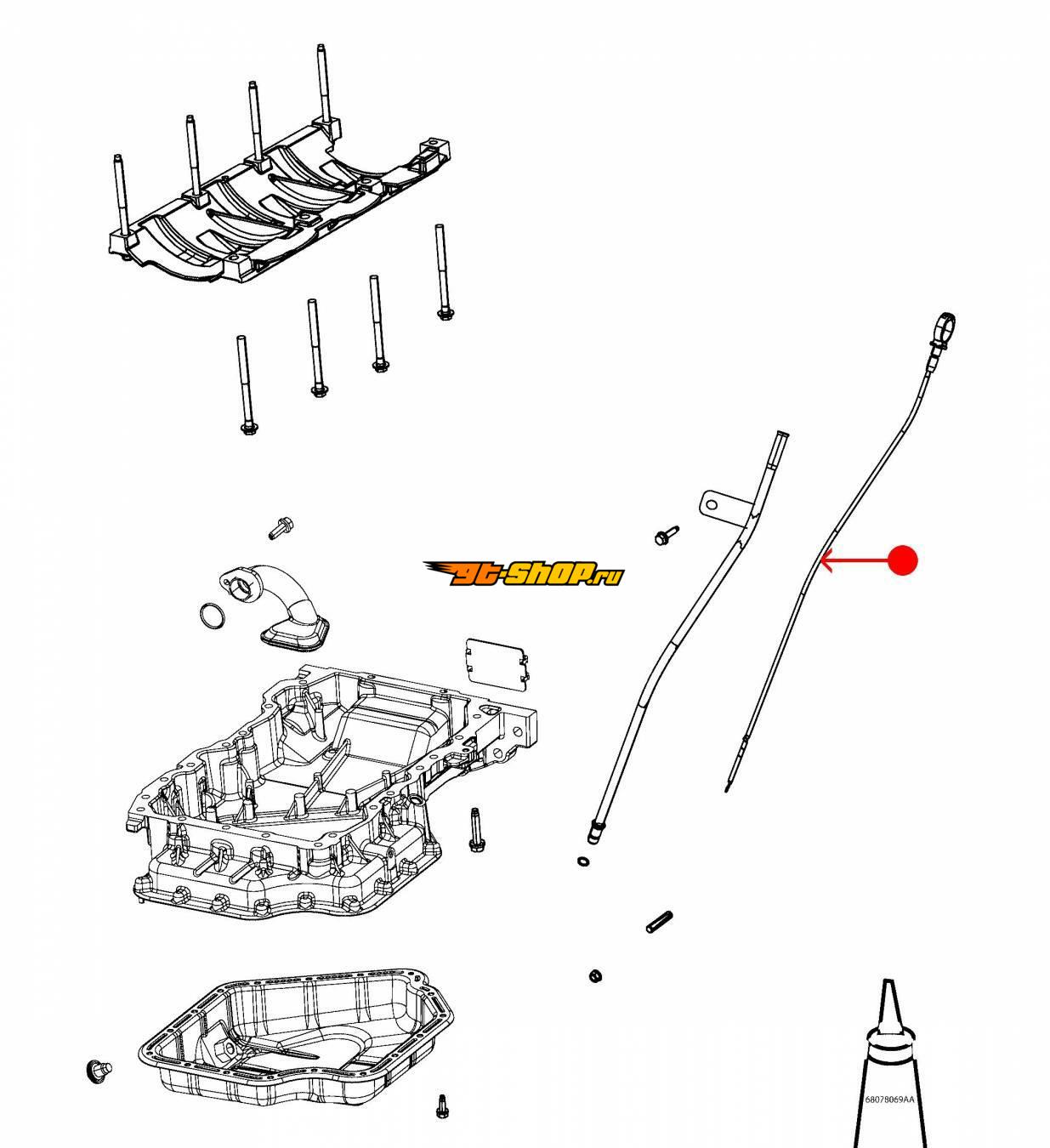 gt-shop.ru

68078069AA