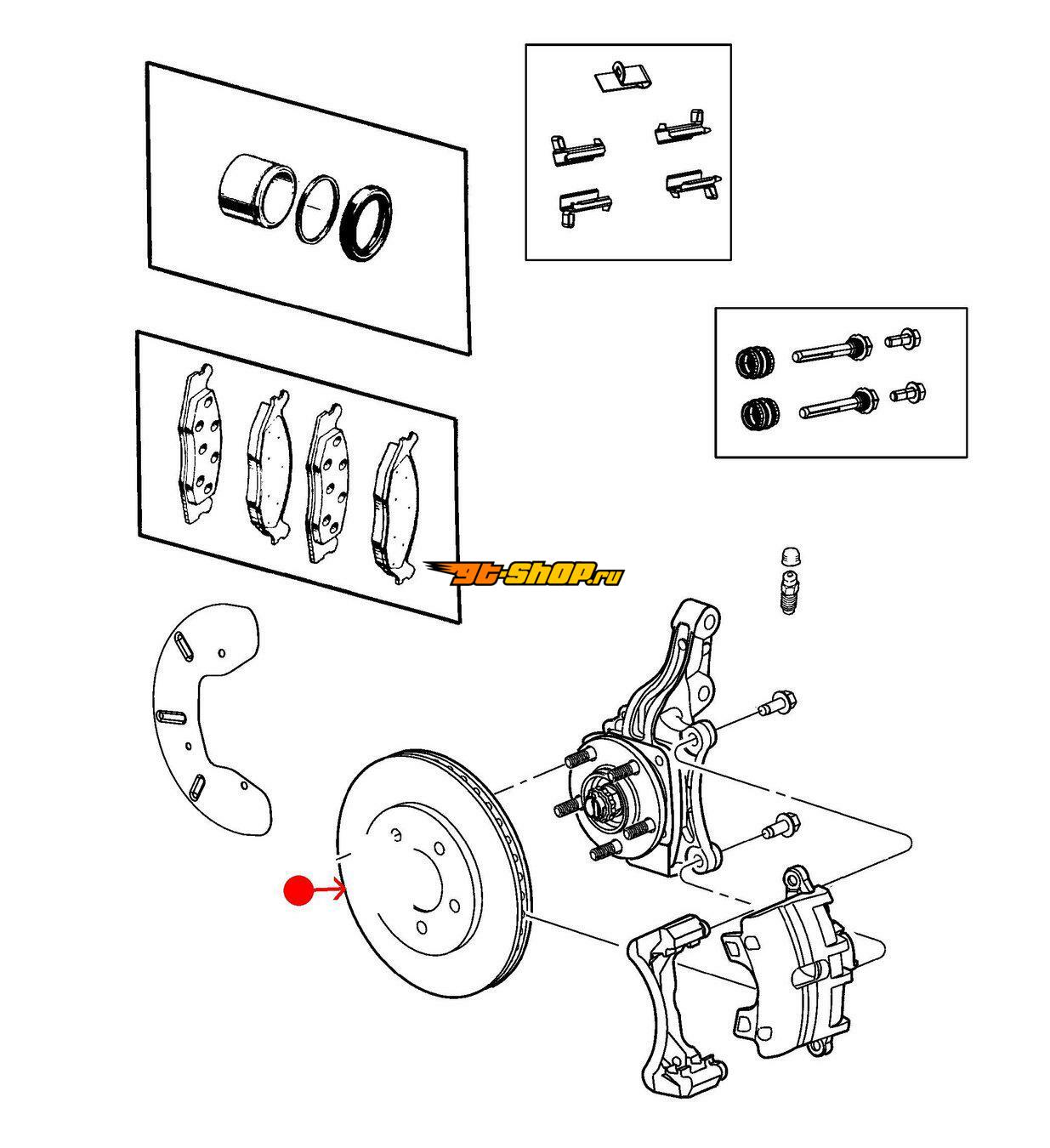 gt-shop.ru