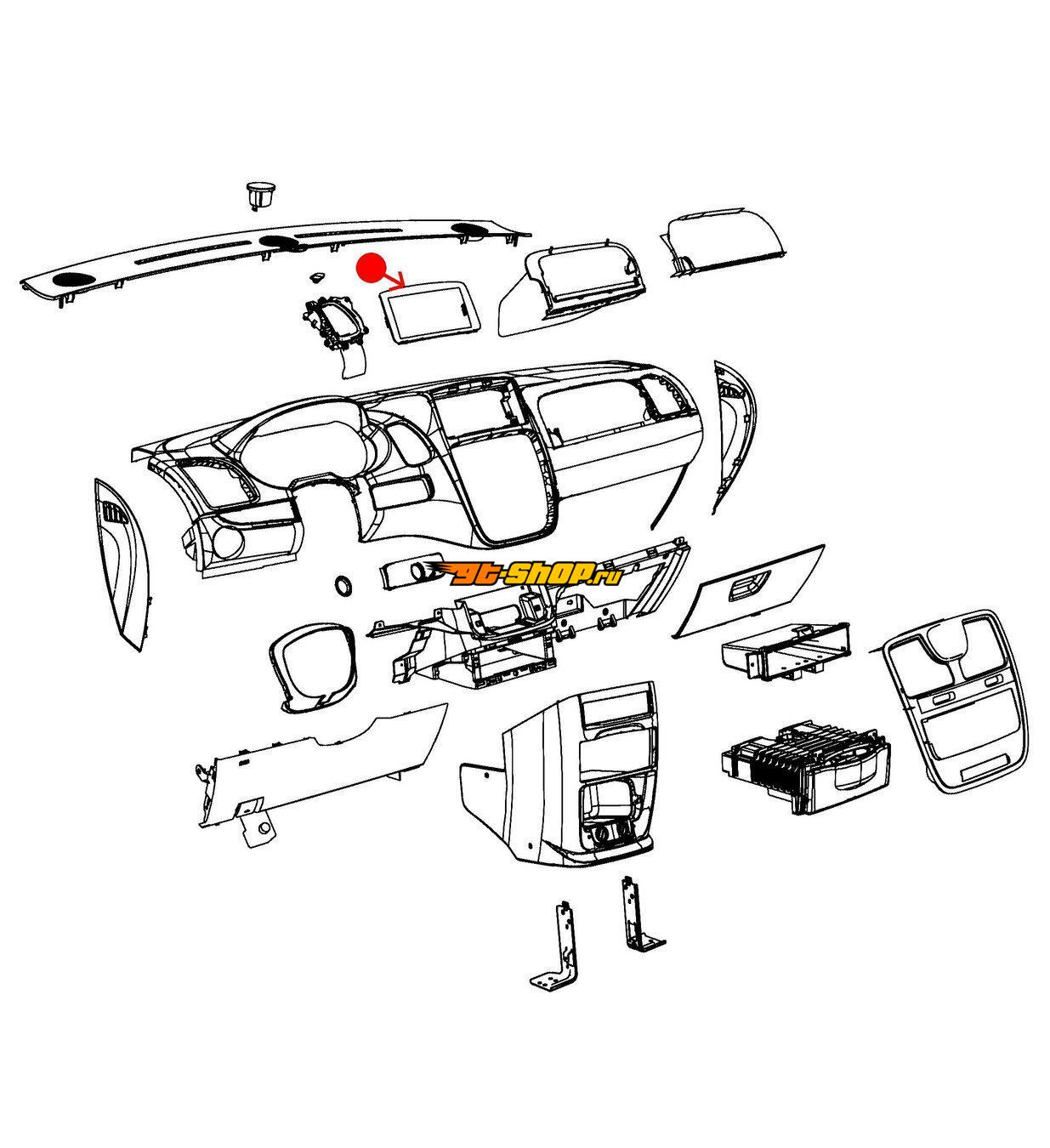 gt-shop.ru