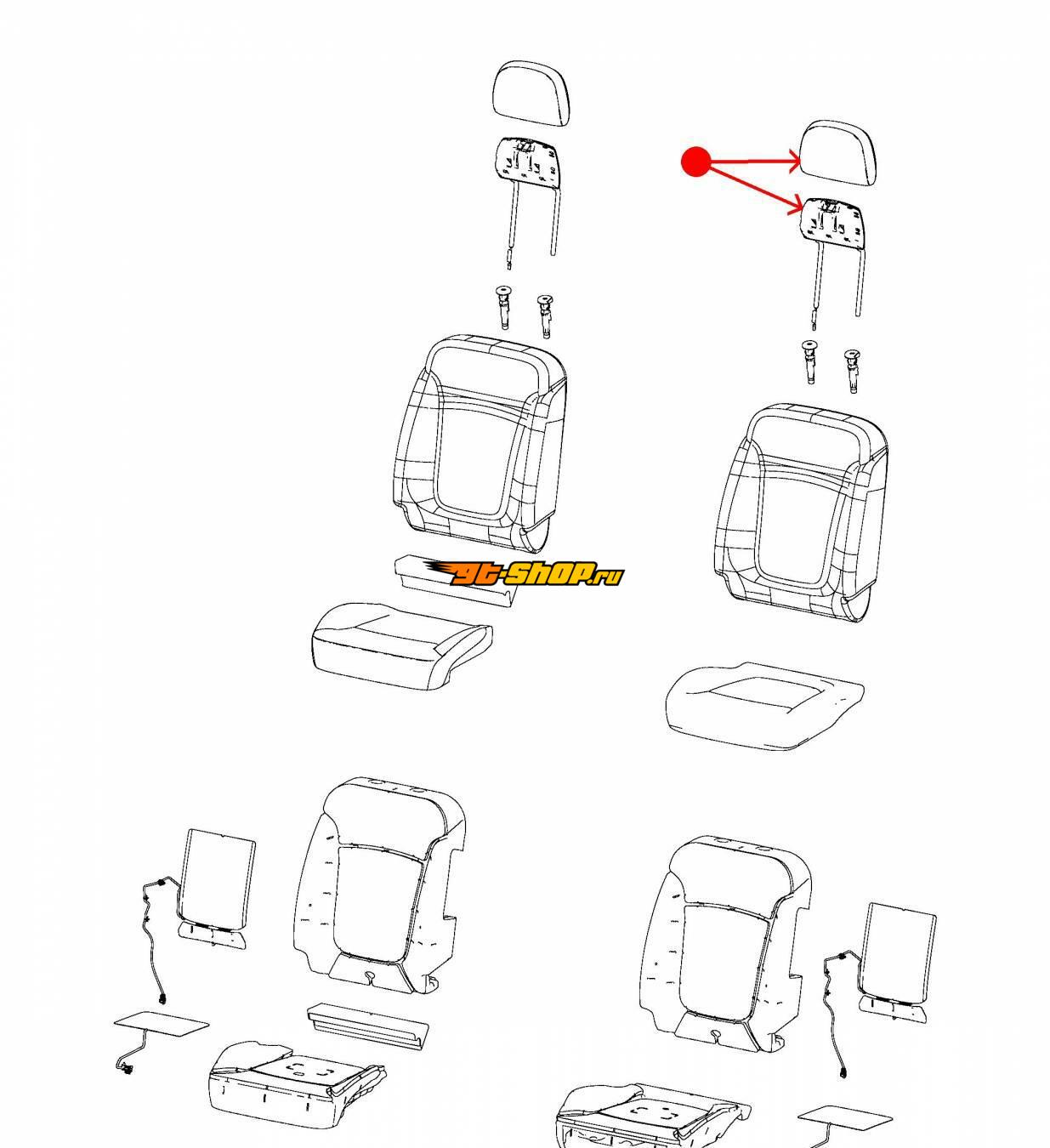 gt-shop.ru