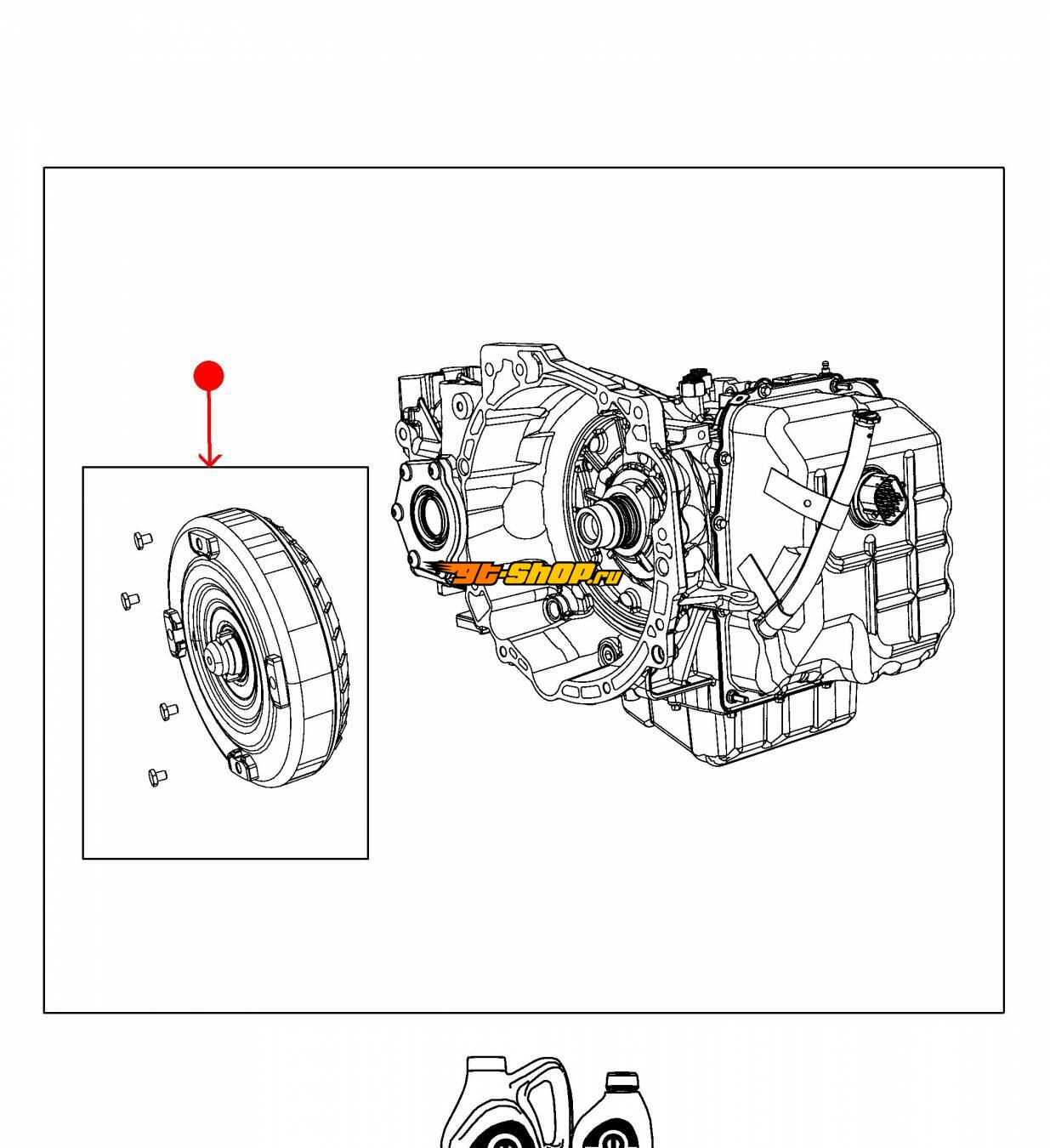 gt-shop.ru