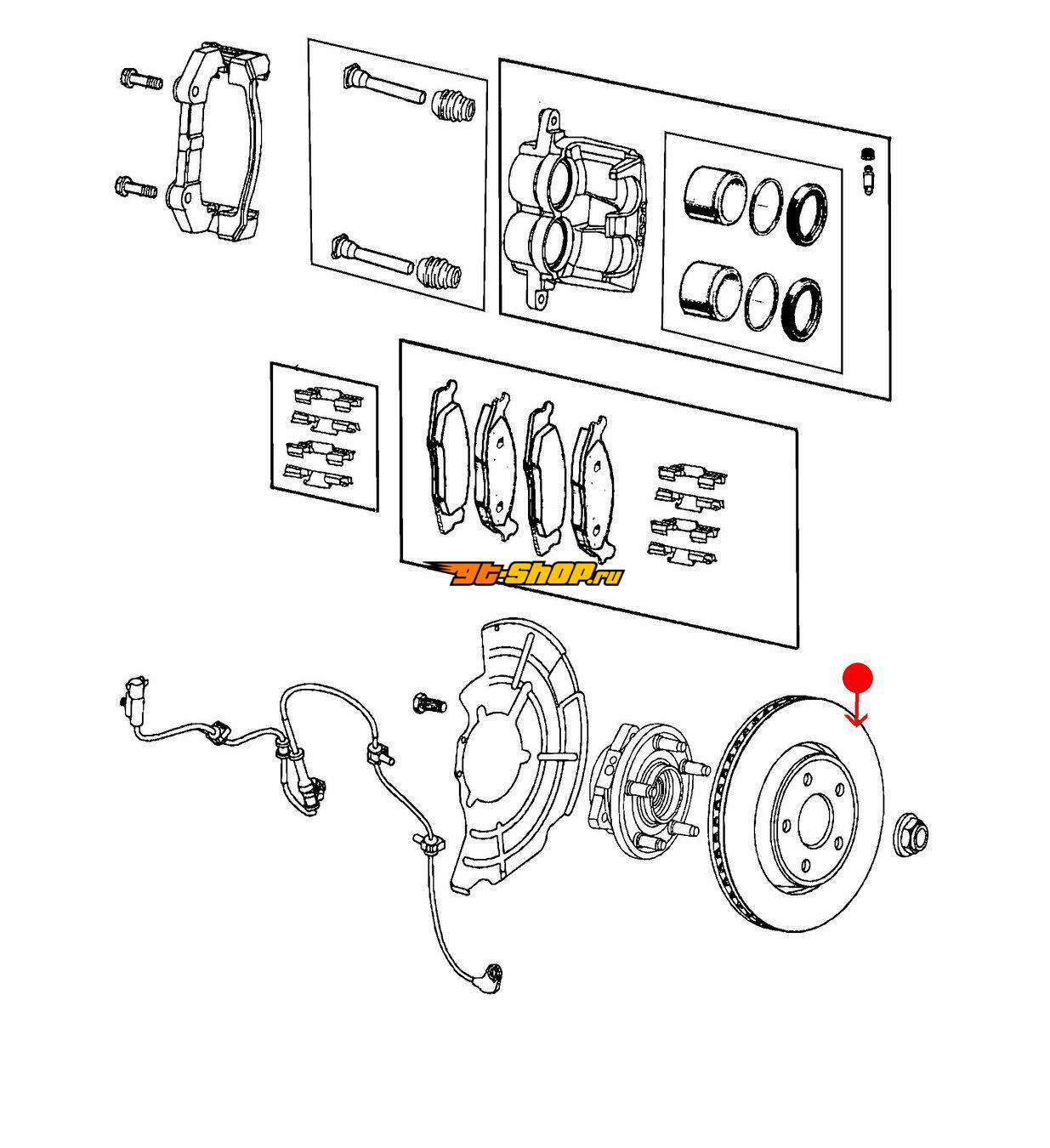 gt-shop.ru