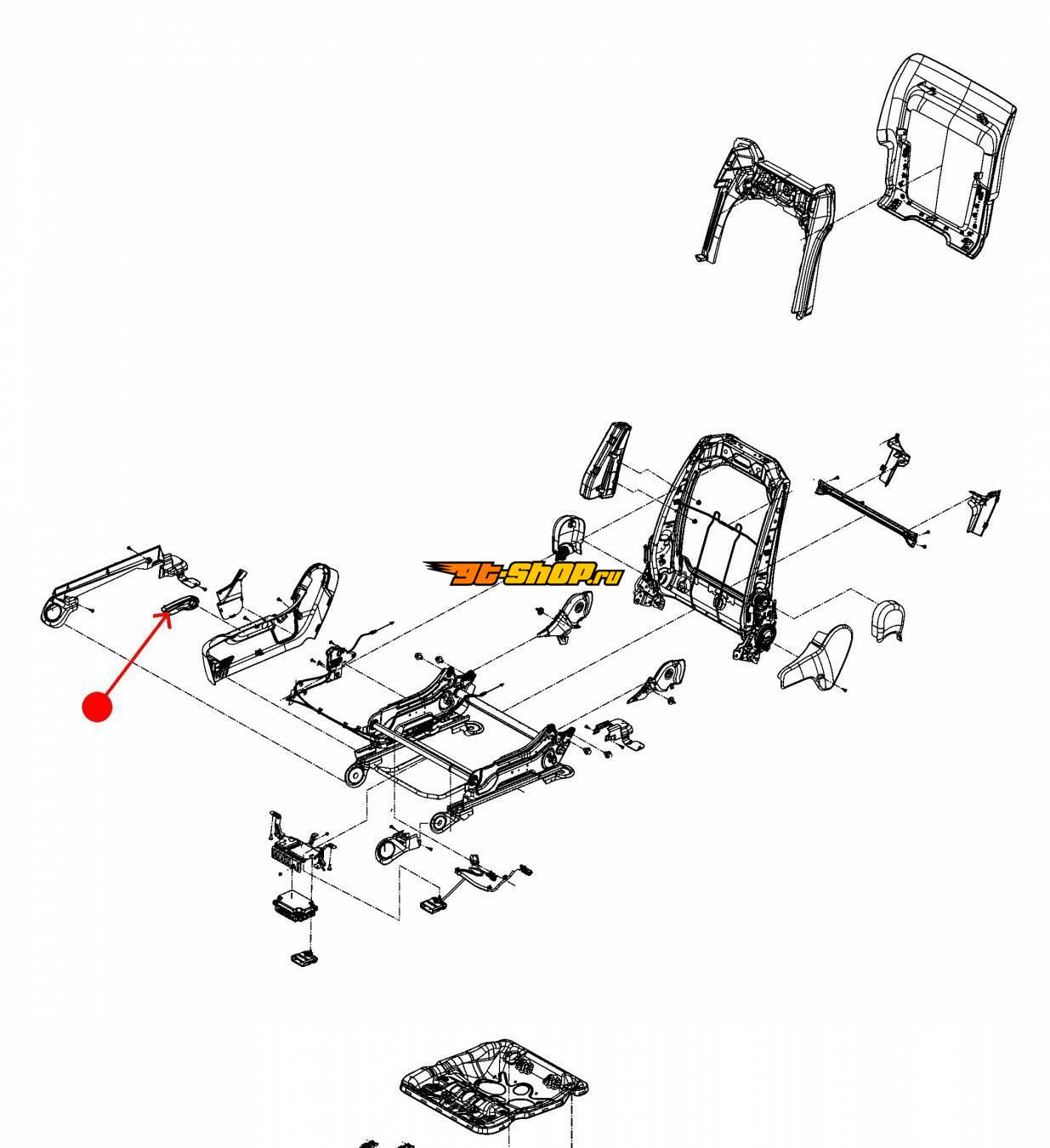 gt-shop.ru