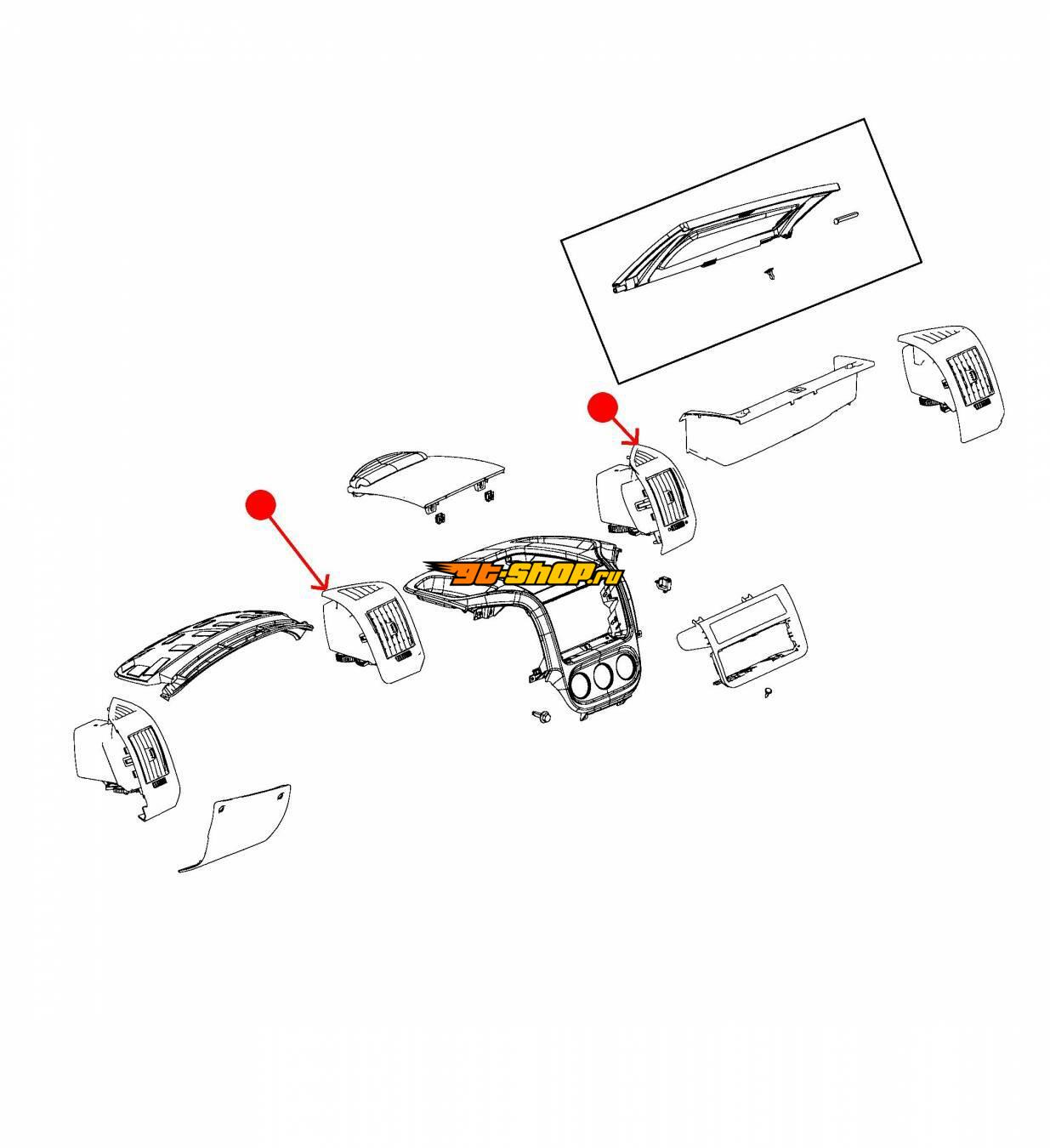 gt-shop.ru