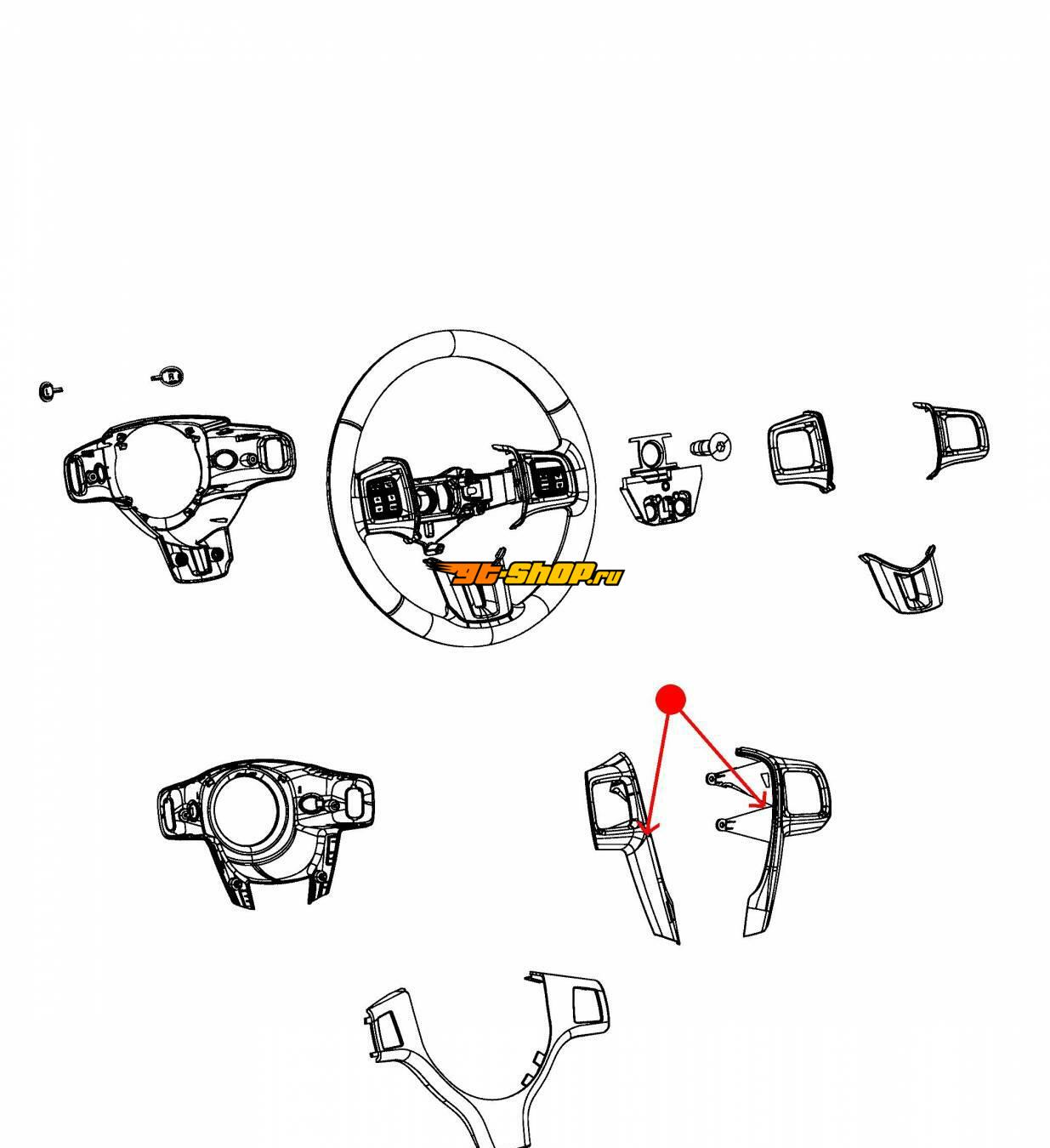 gt-shop.ru