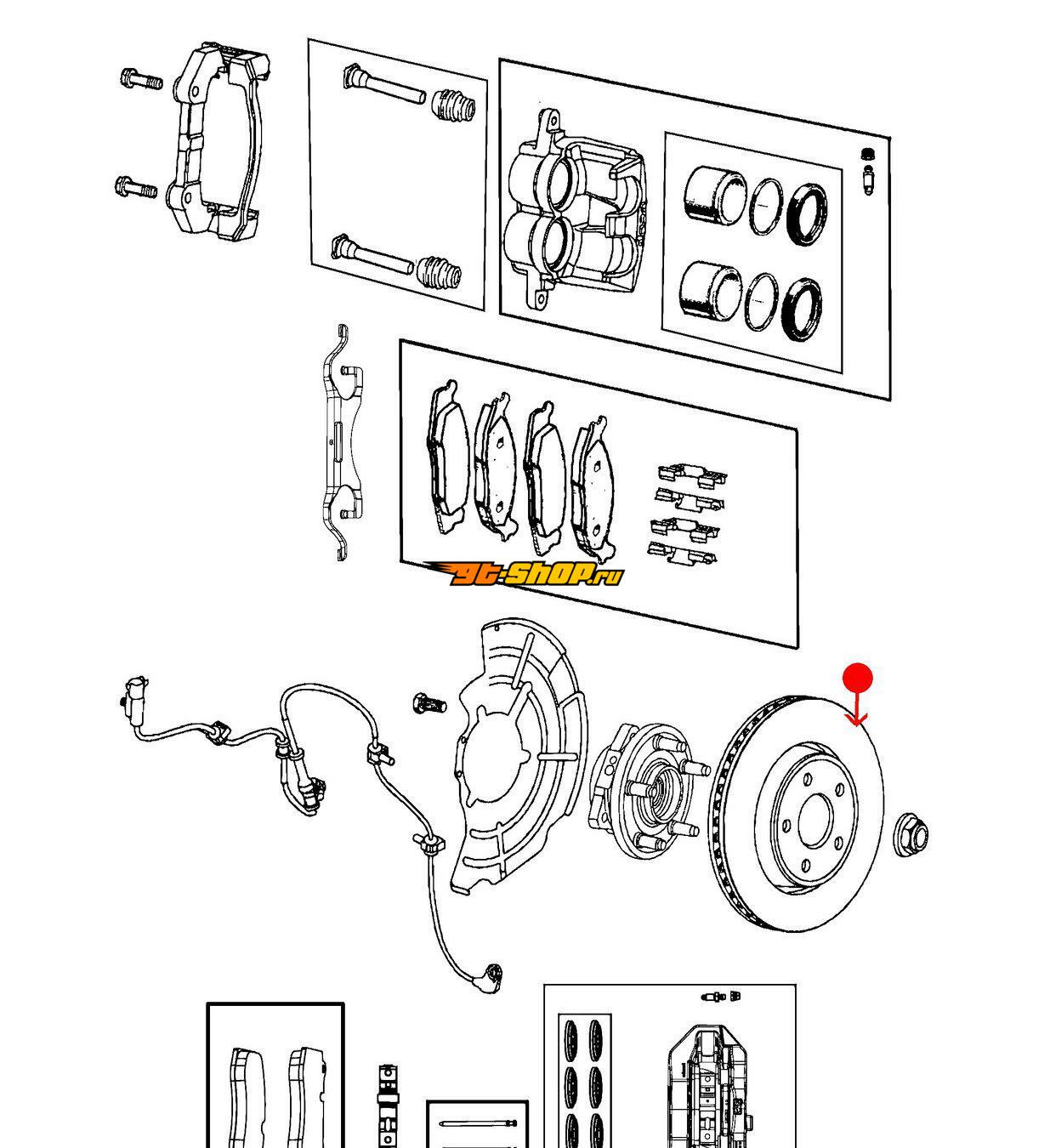 gt-shop.ru