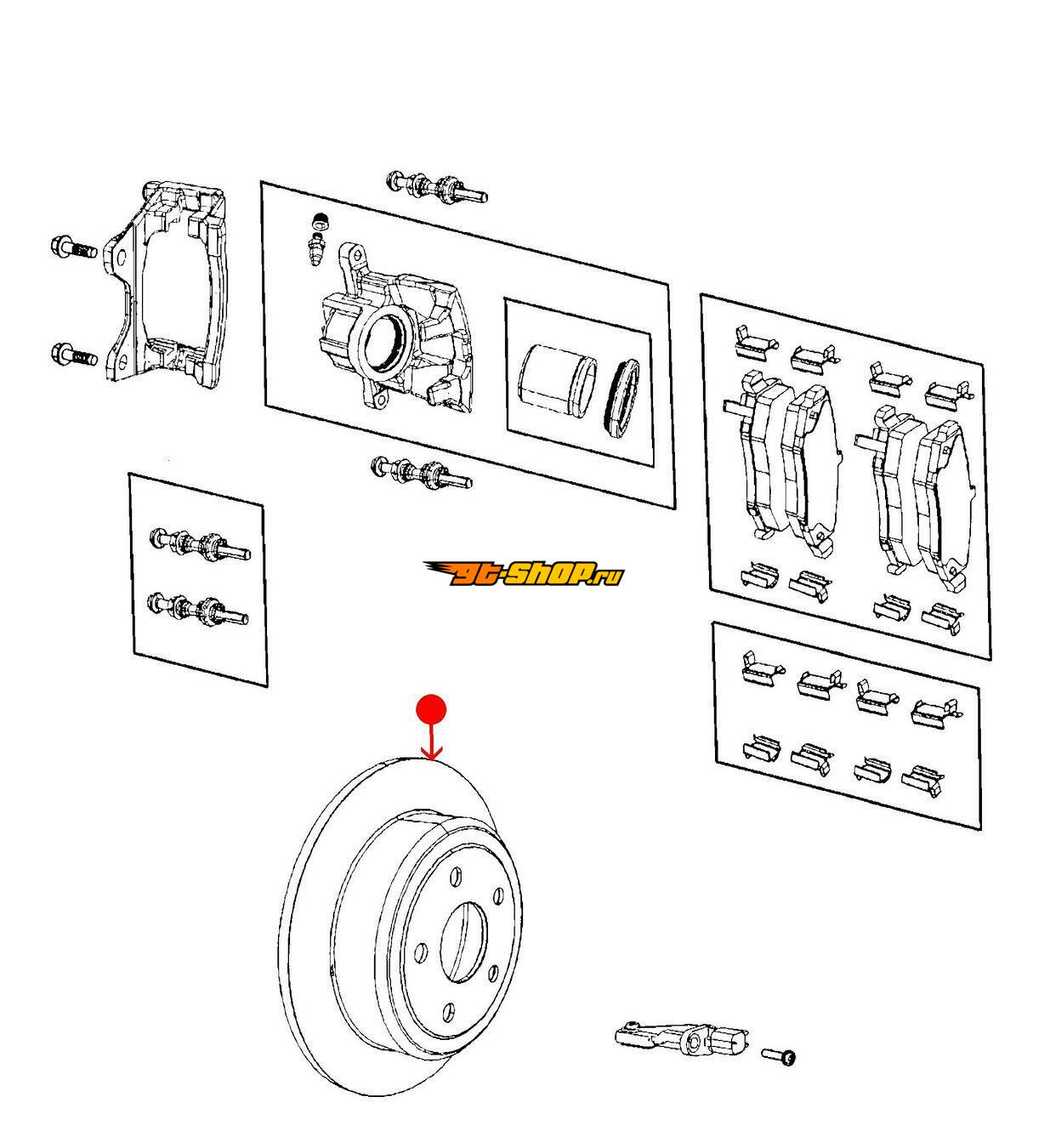 gt-shop.ru