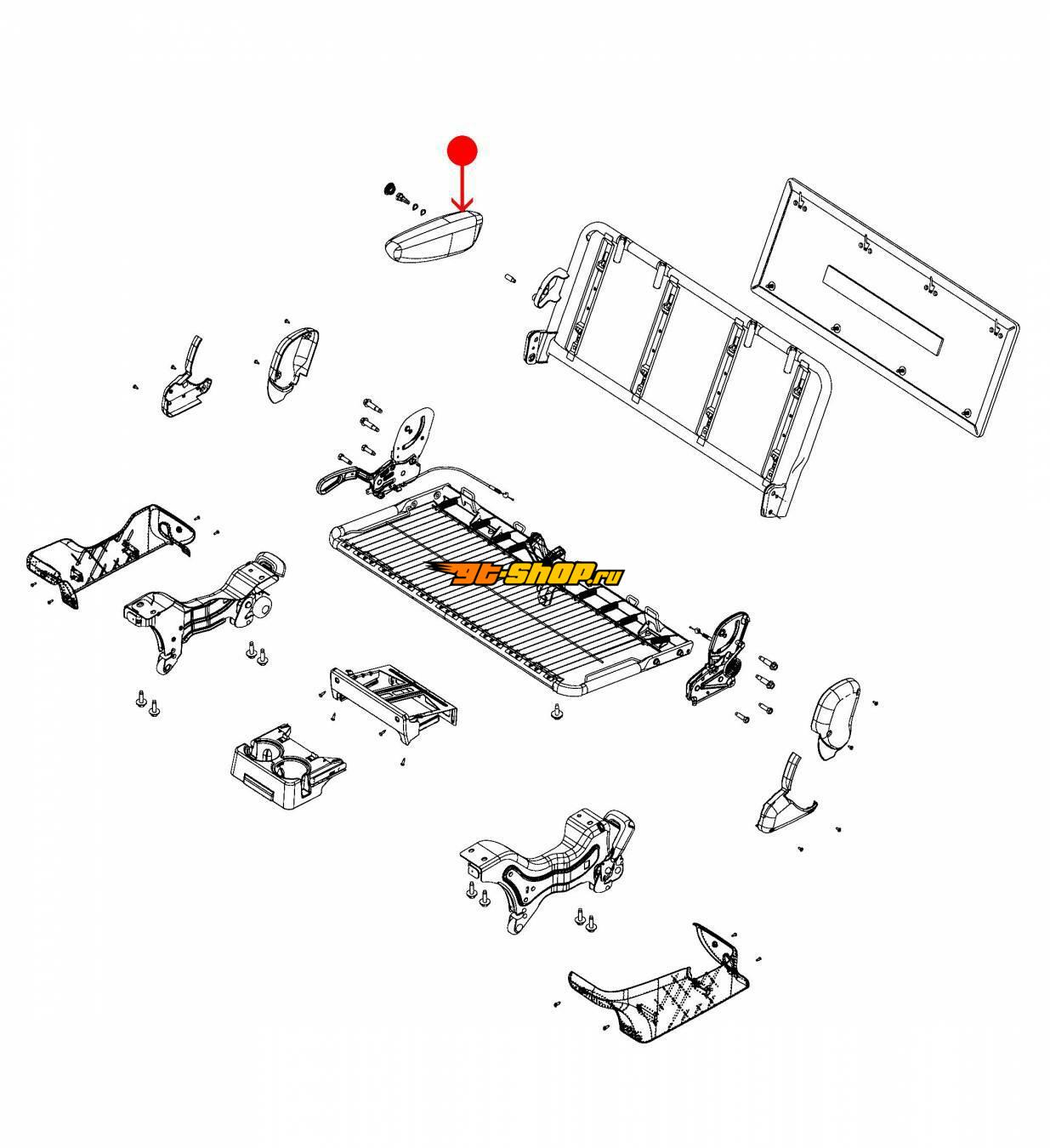 gt-shop.ru