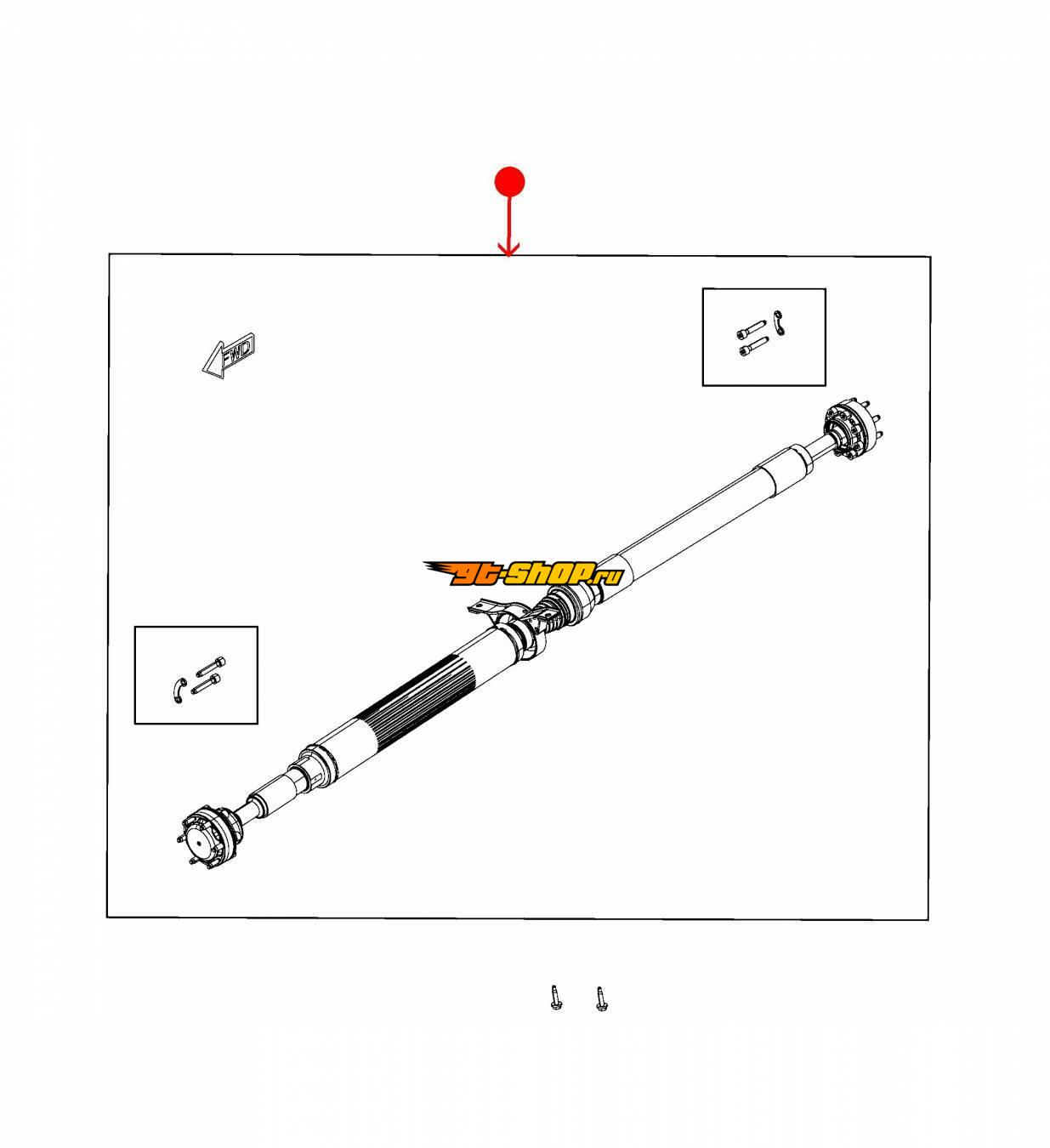 FWD

gt-shop.ru