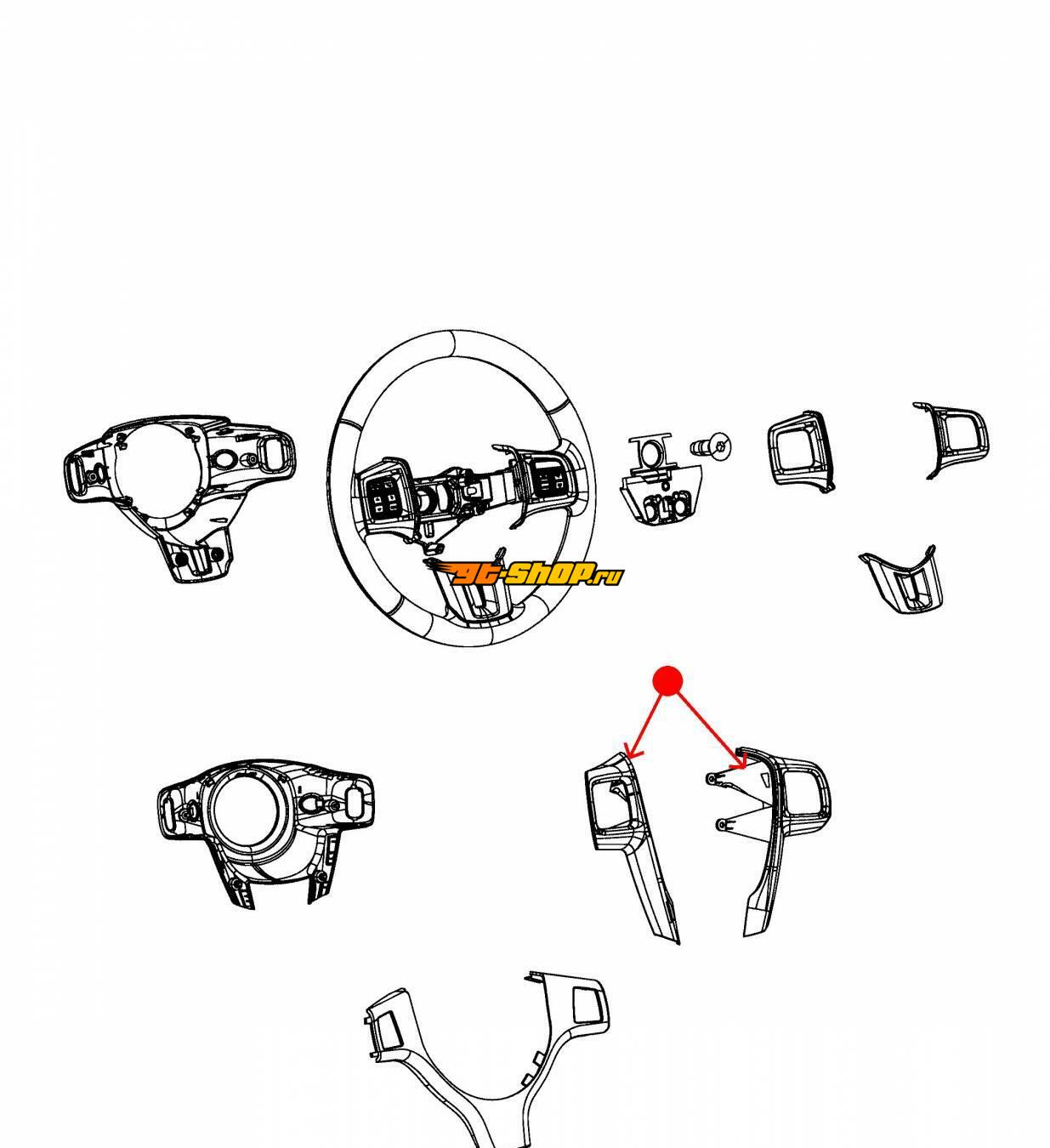 gt-shop.ru