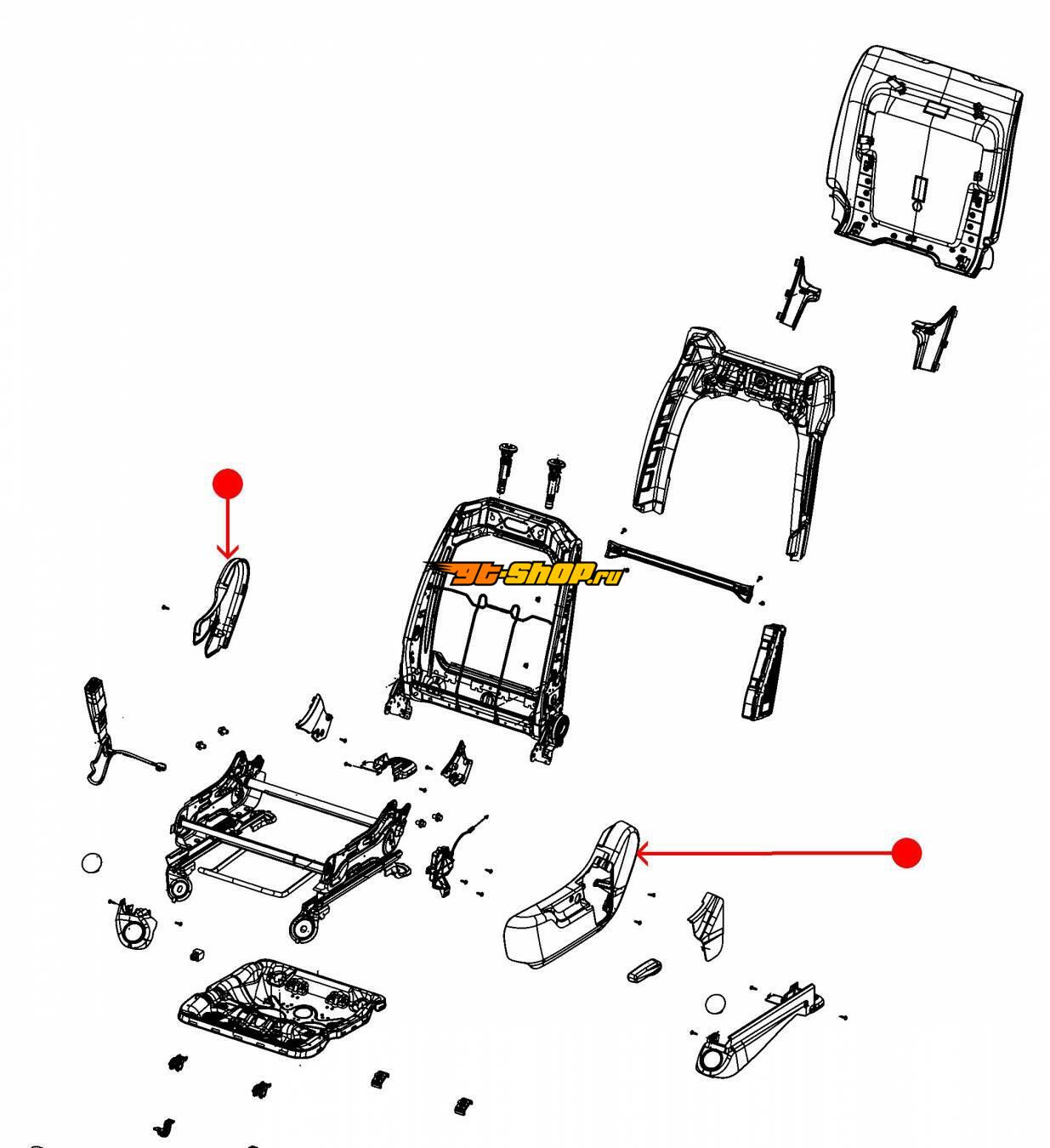 gt-shop.ru