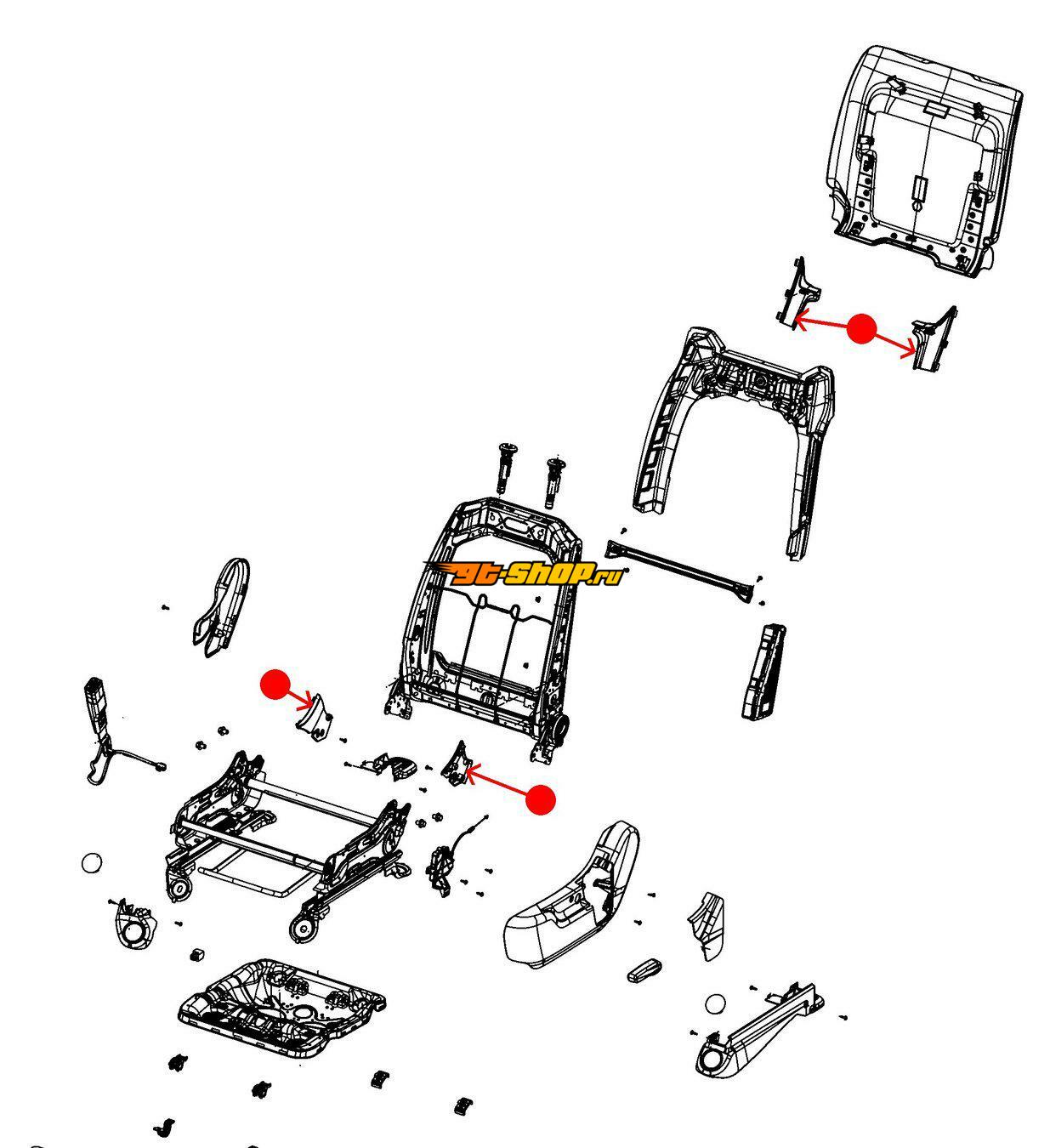 gt-shop.ru