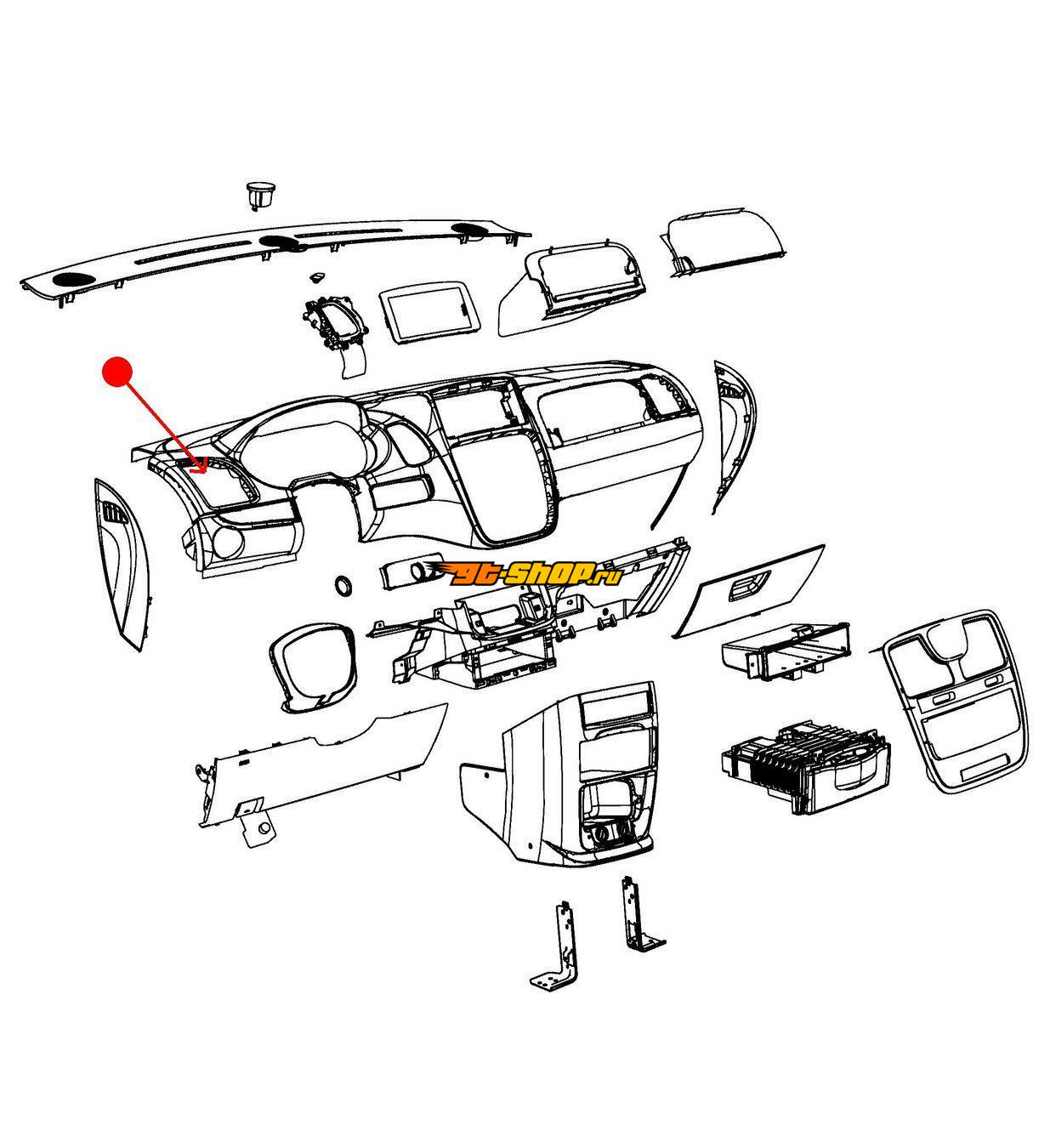 gt-shop.ru