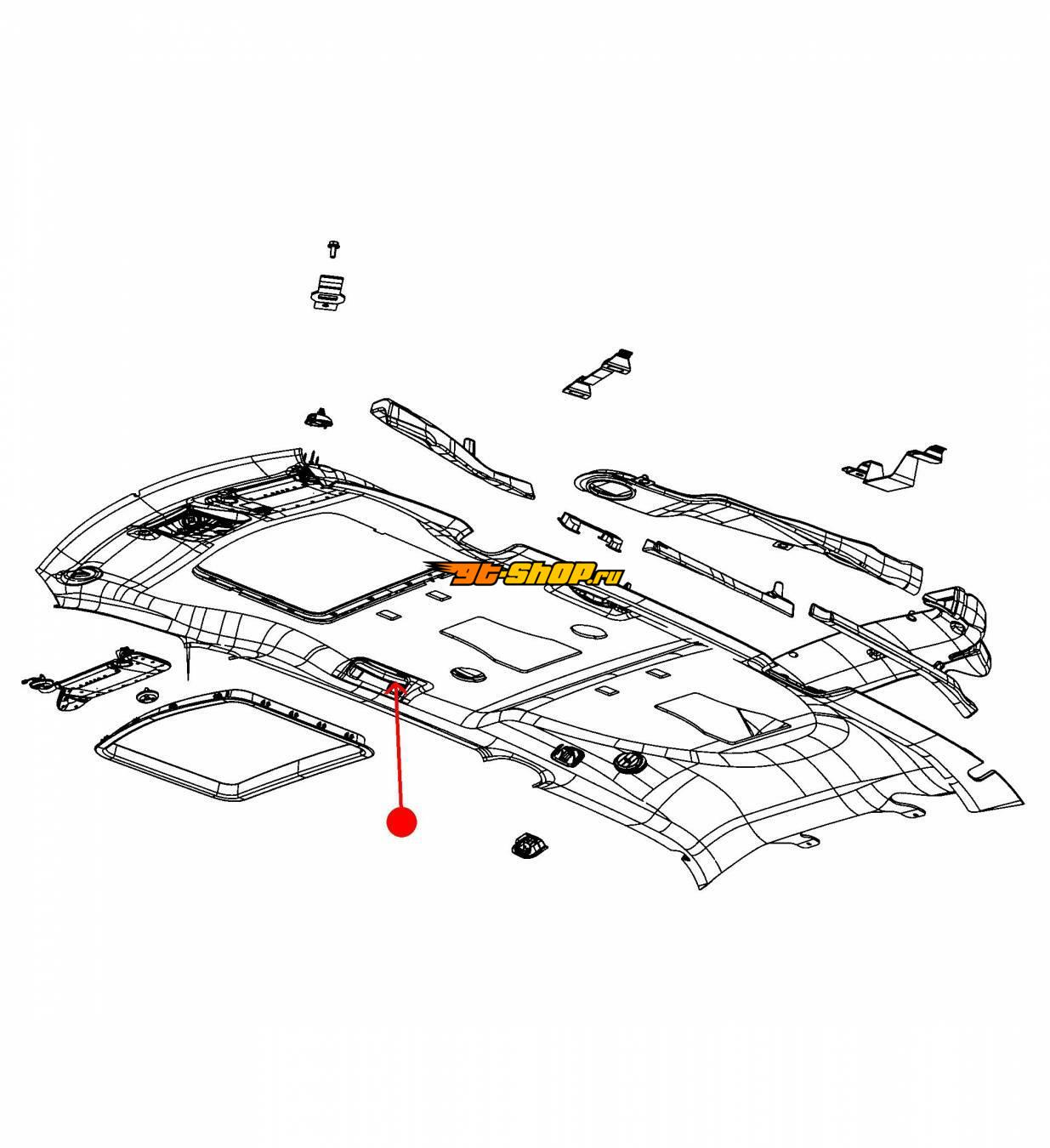 gt-shop.ru