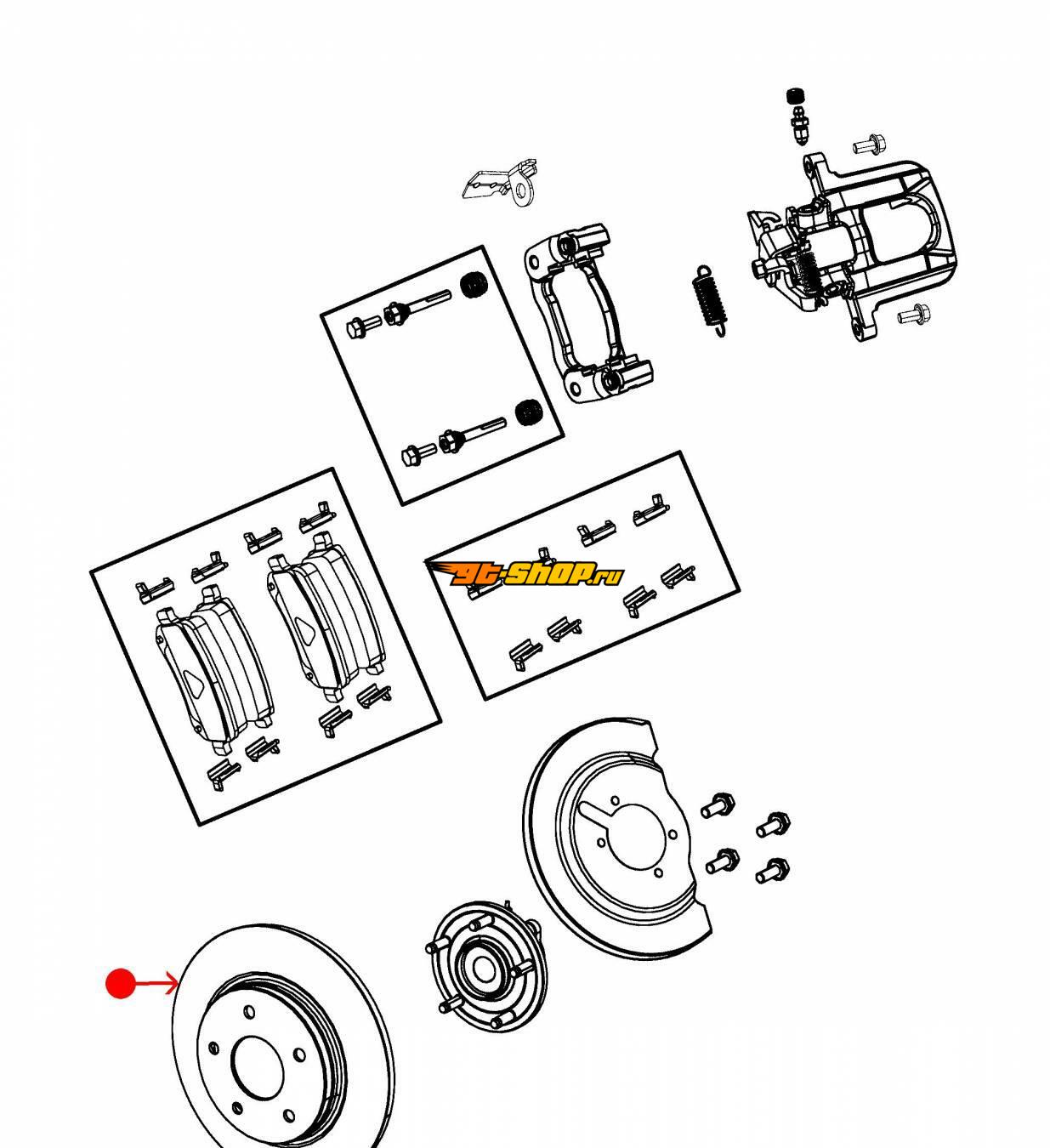 gt-shop.ru