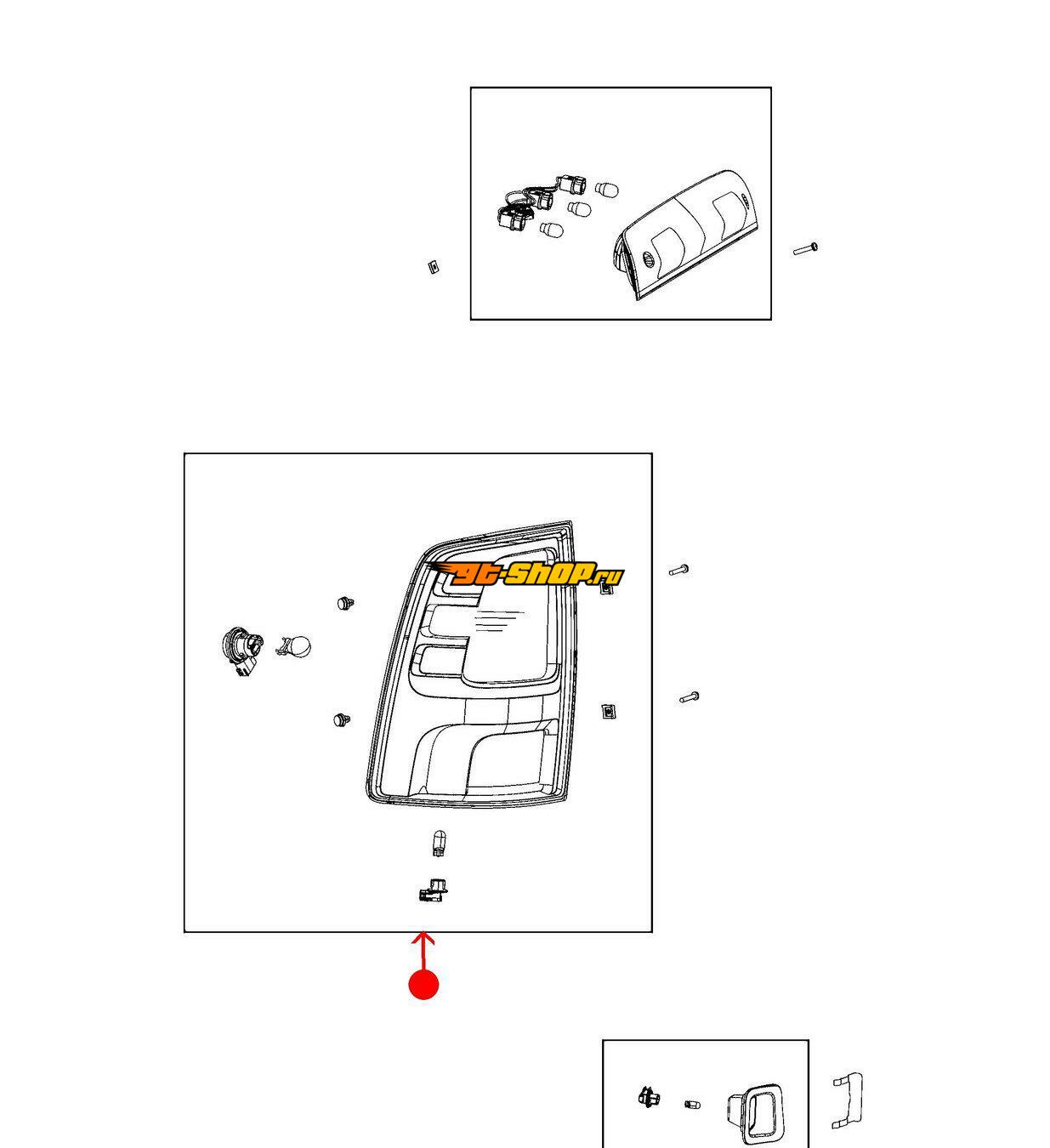 gt-shop.ru