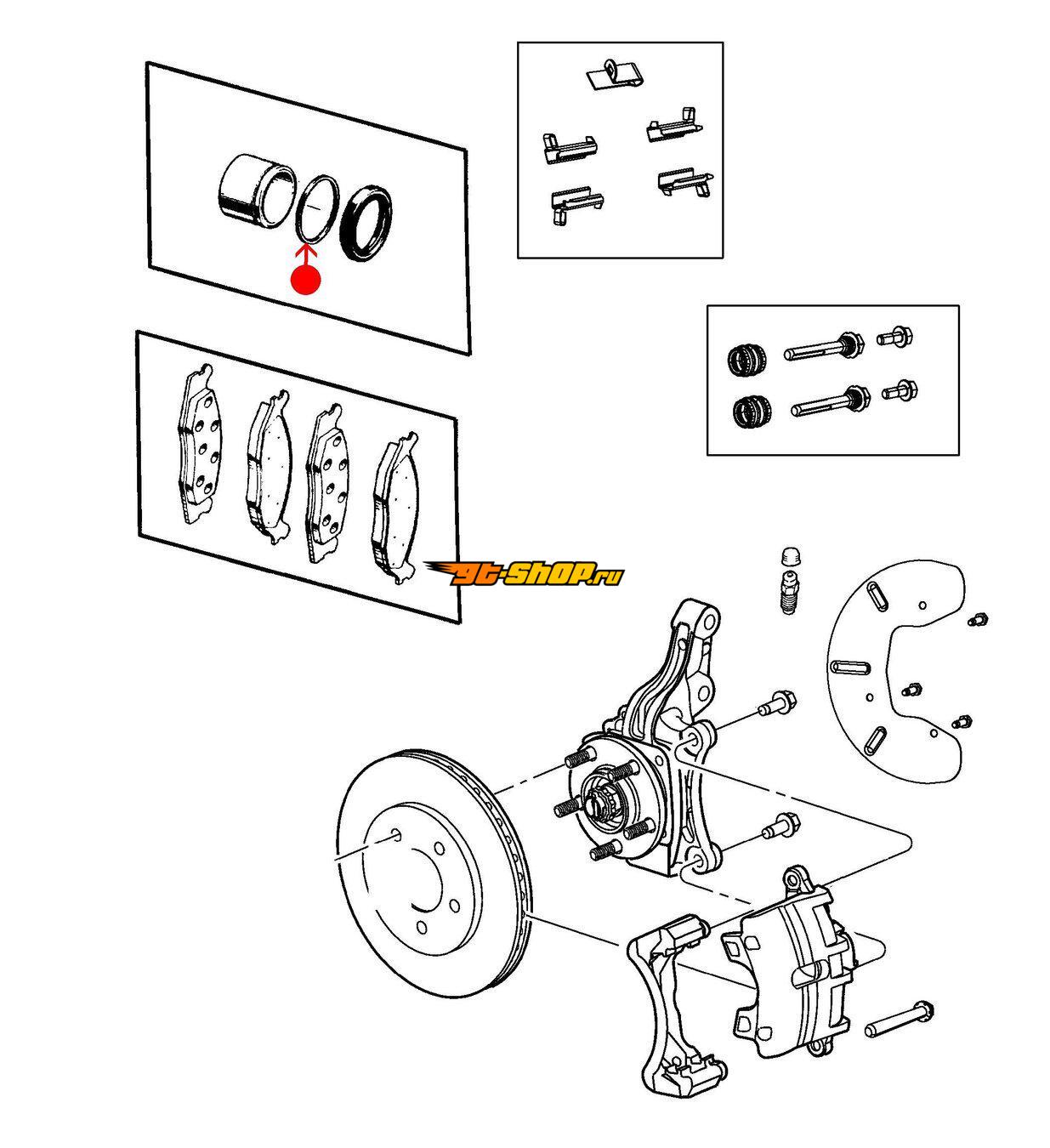 gt-shop.ru