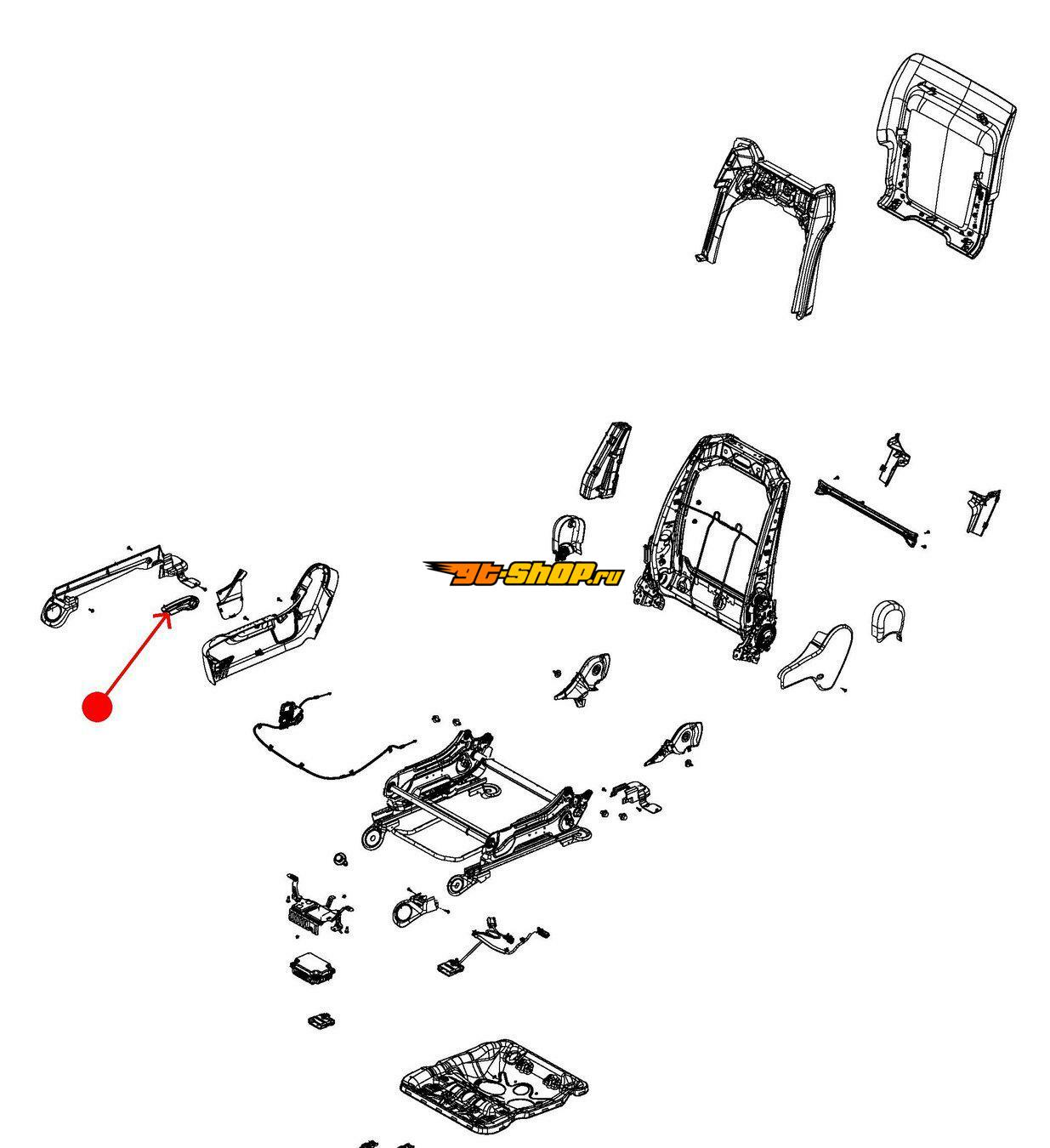 gt-shop.ru