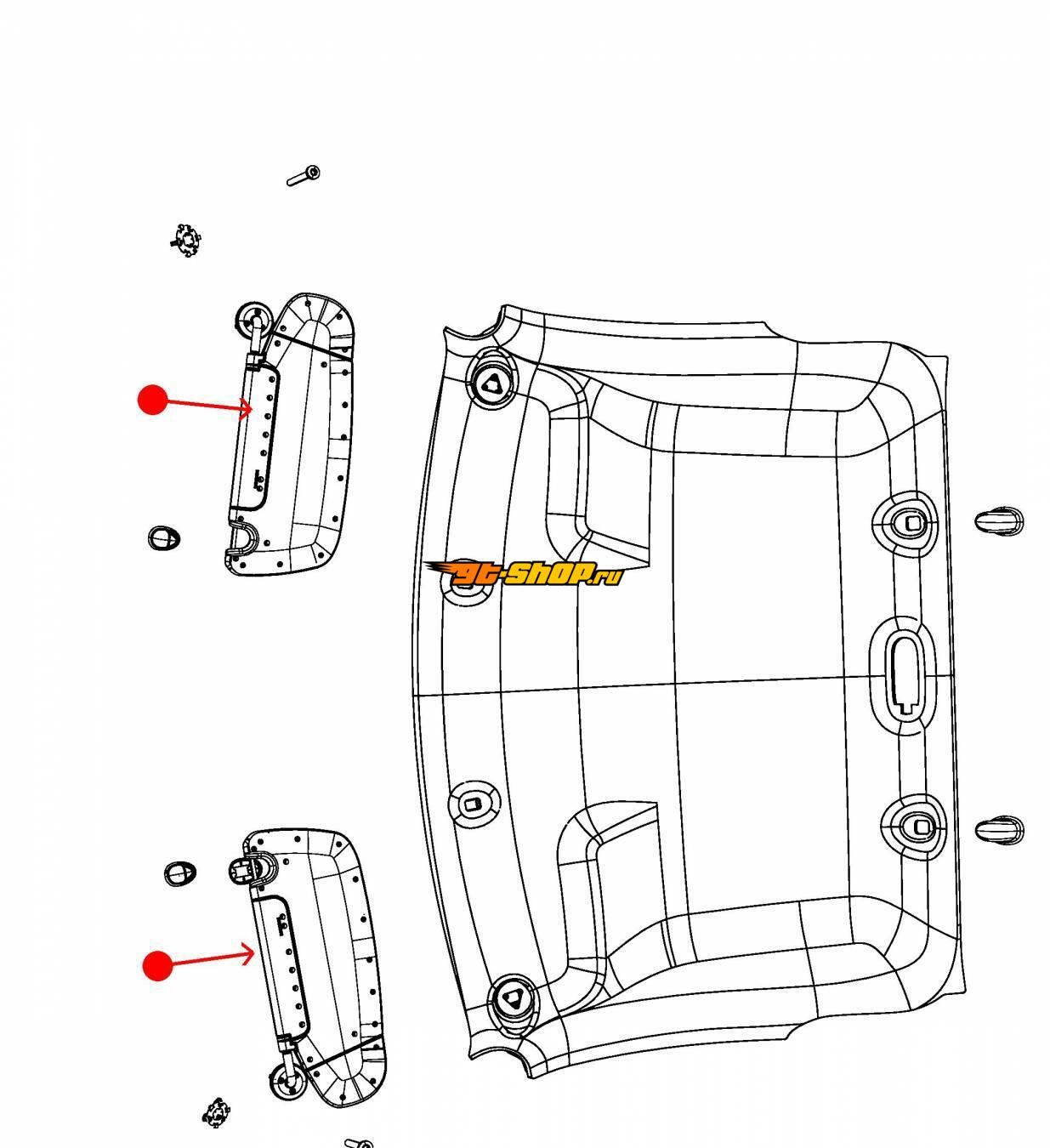 gt-shop.ru