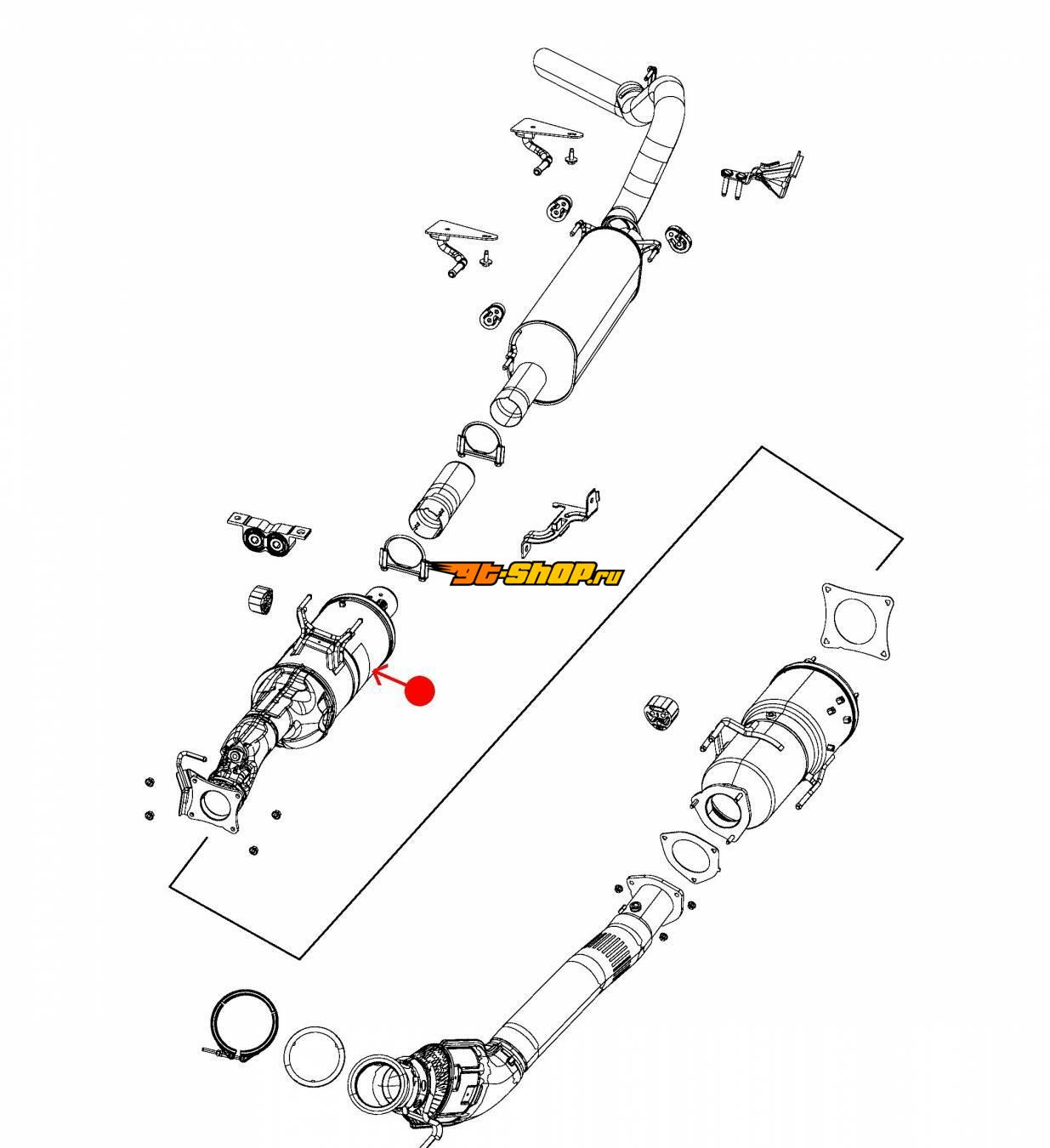 gt-shop.ru