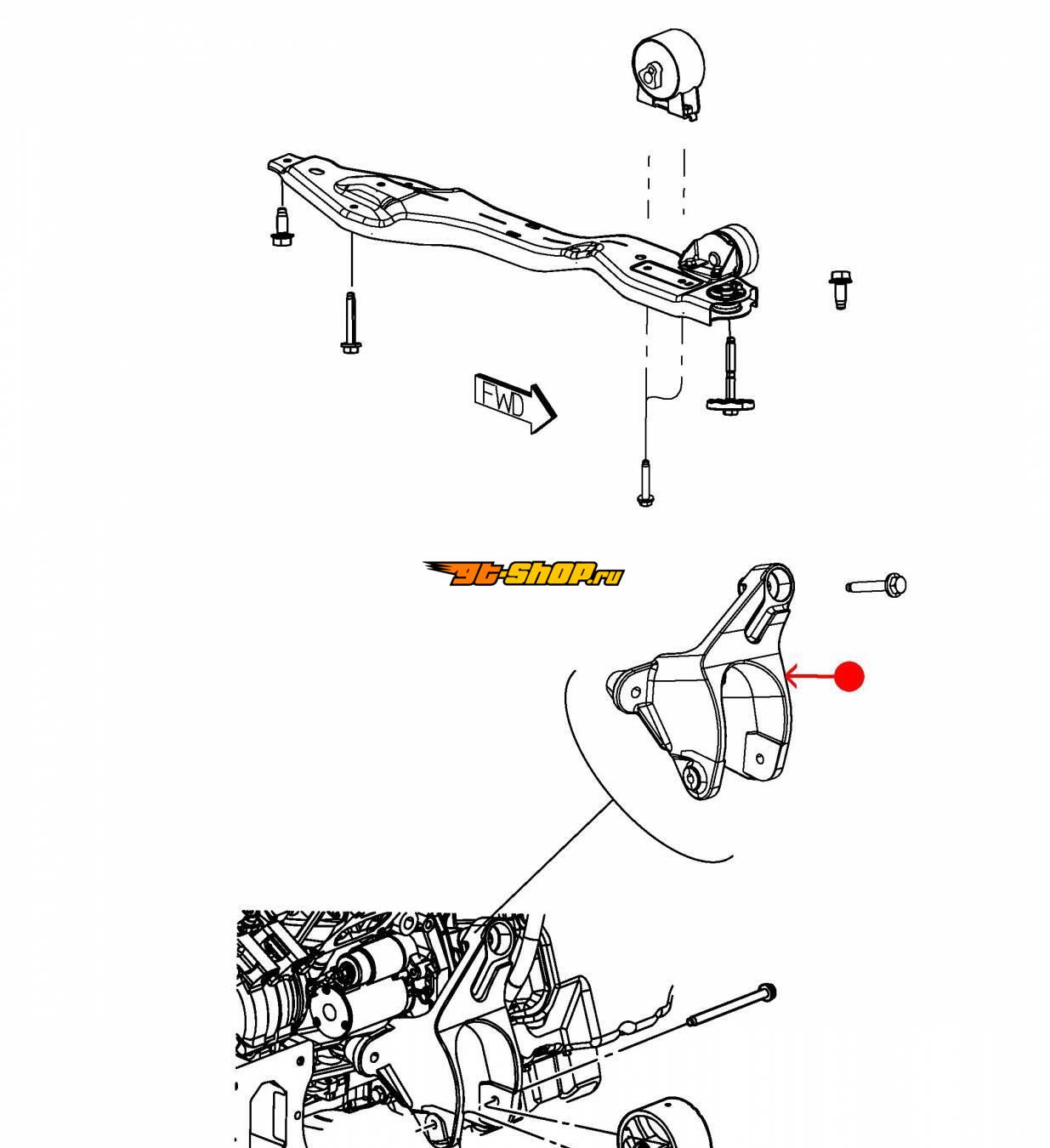 FWD

gt-shop.ru