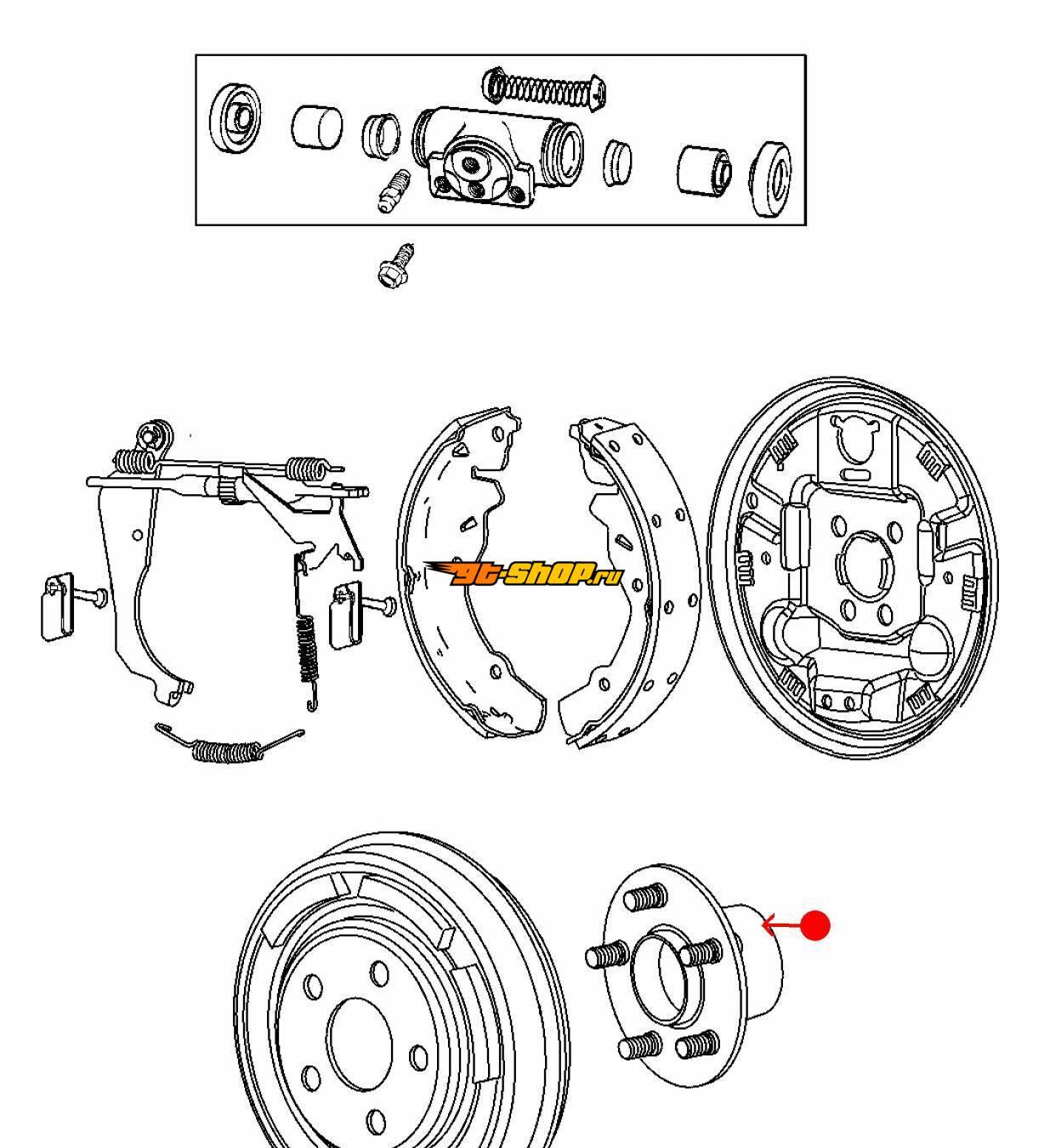 gt-shop.ru