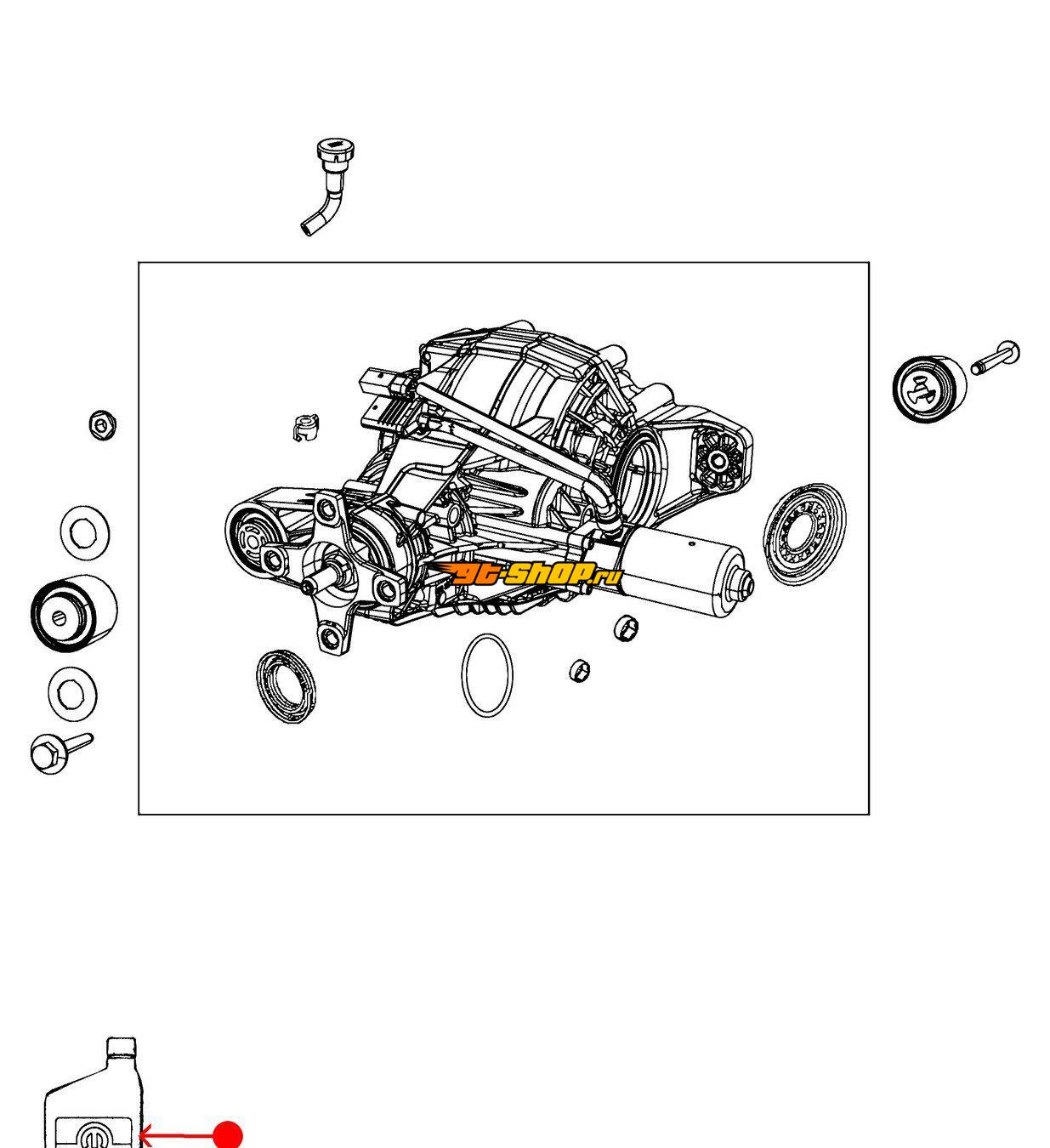 gt-shop.ru