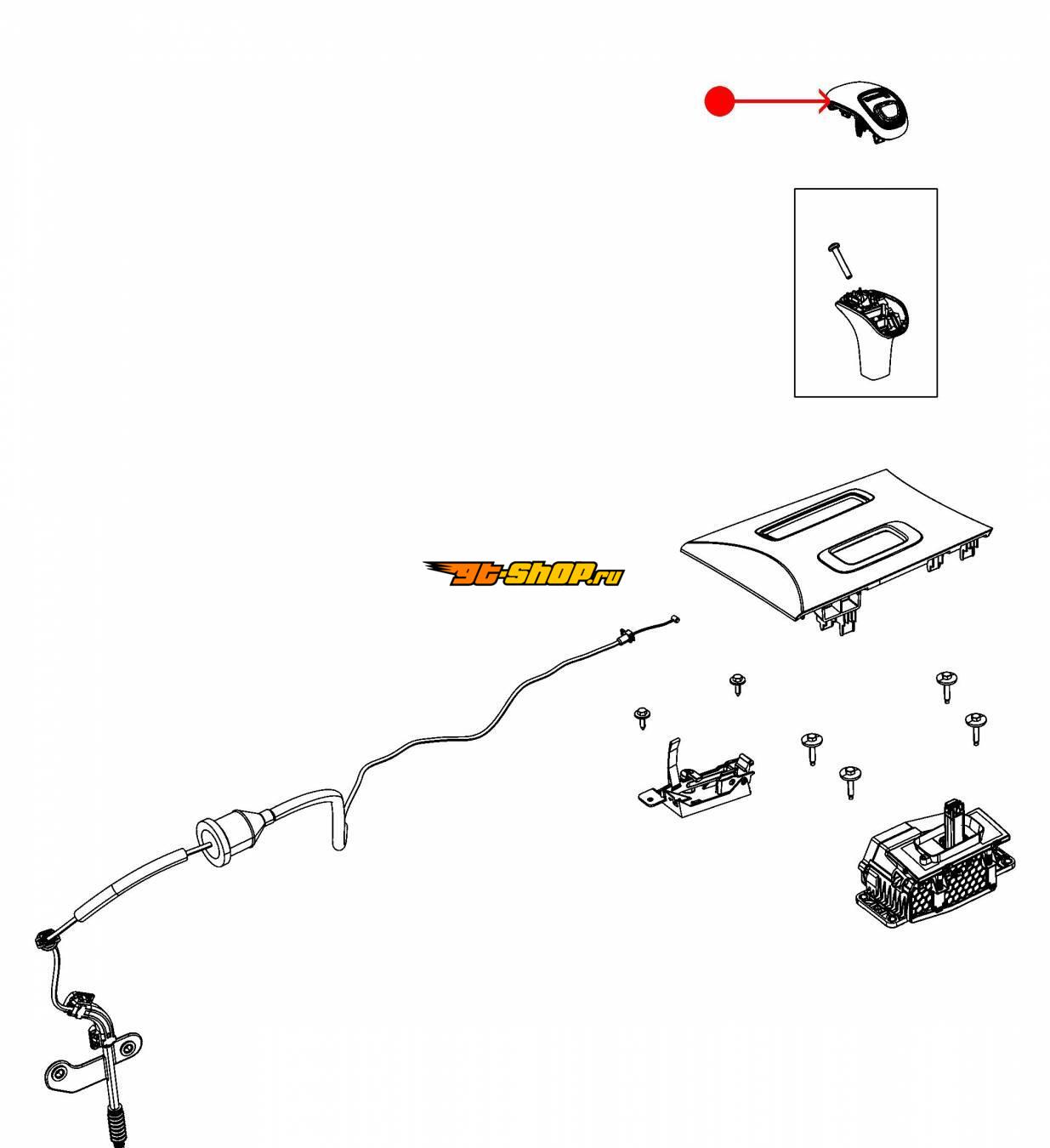 gt-shop.ru