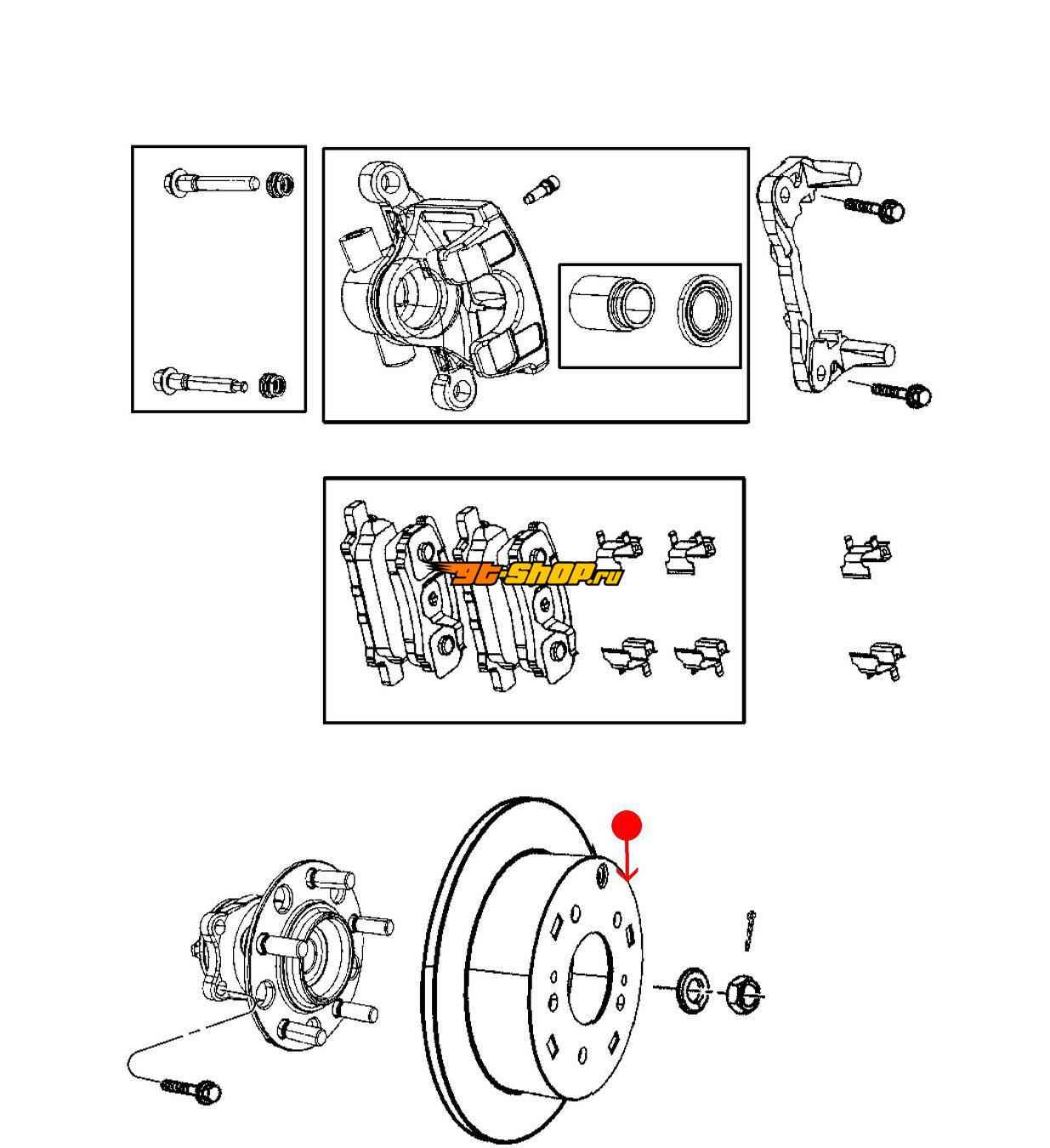 gt-shop.ru