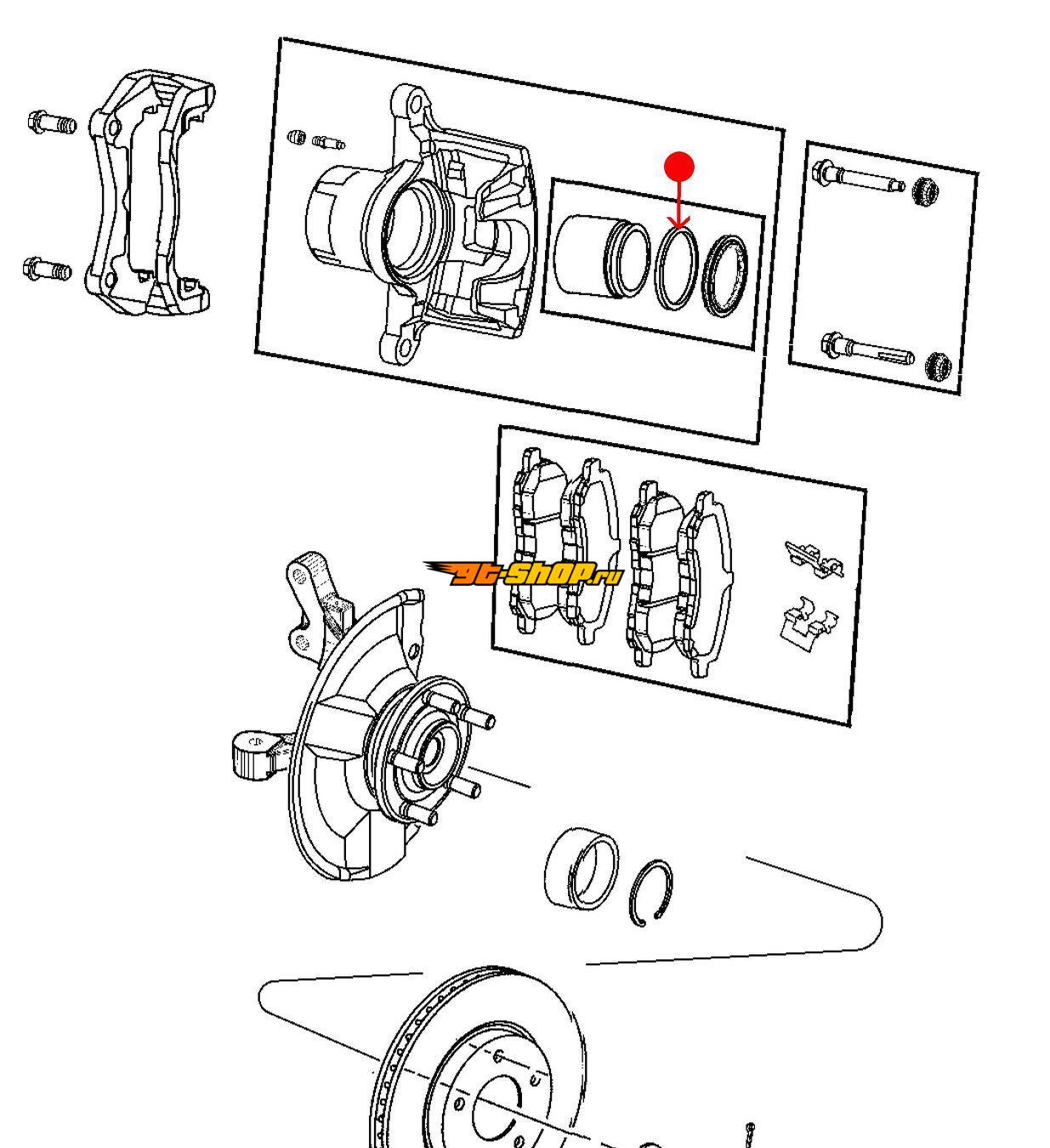 gt-shop.ru