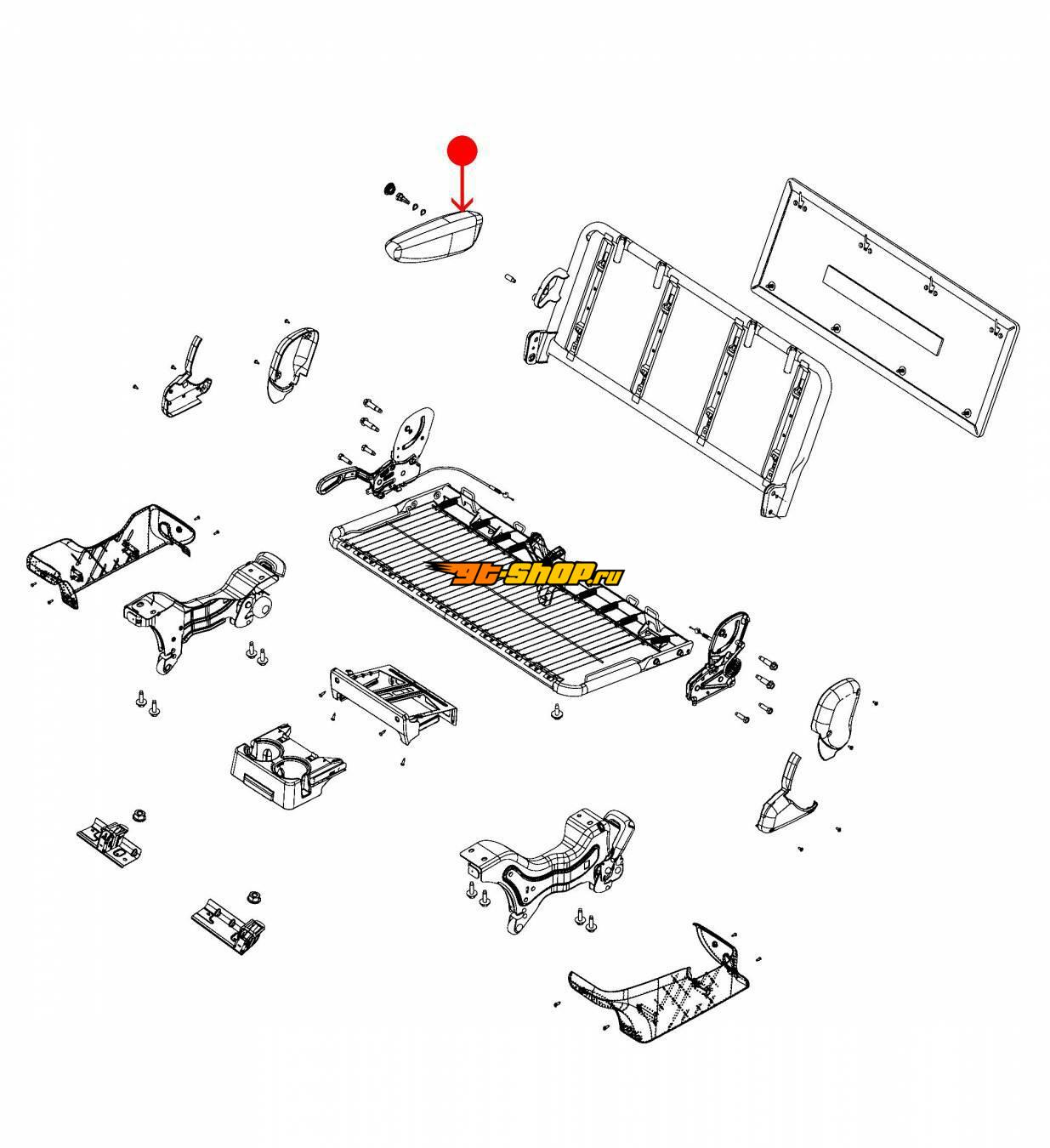 gt-shop.ru