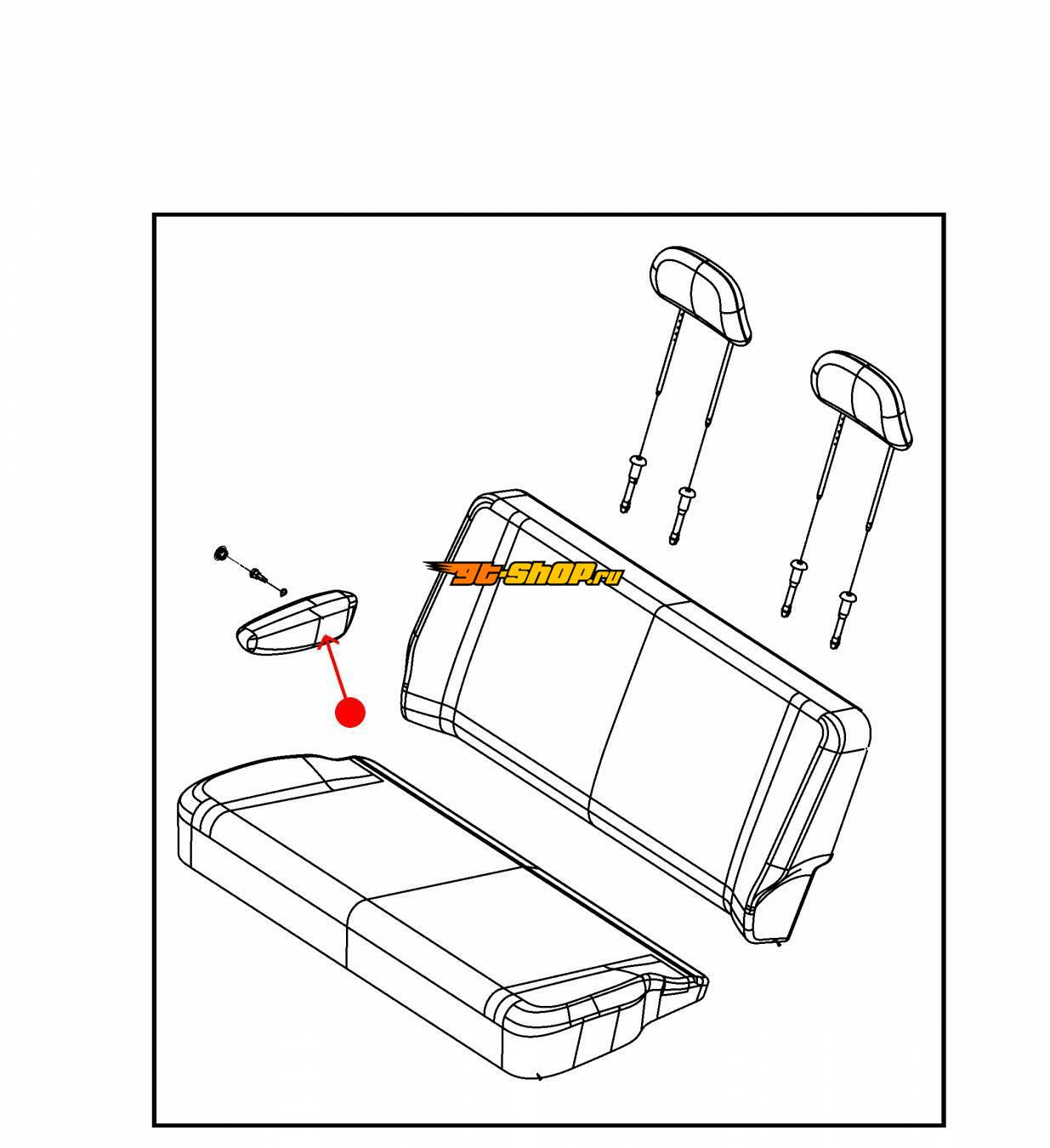 gt-shop.ru