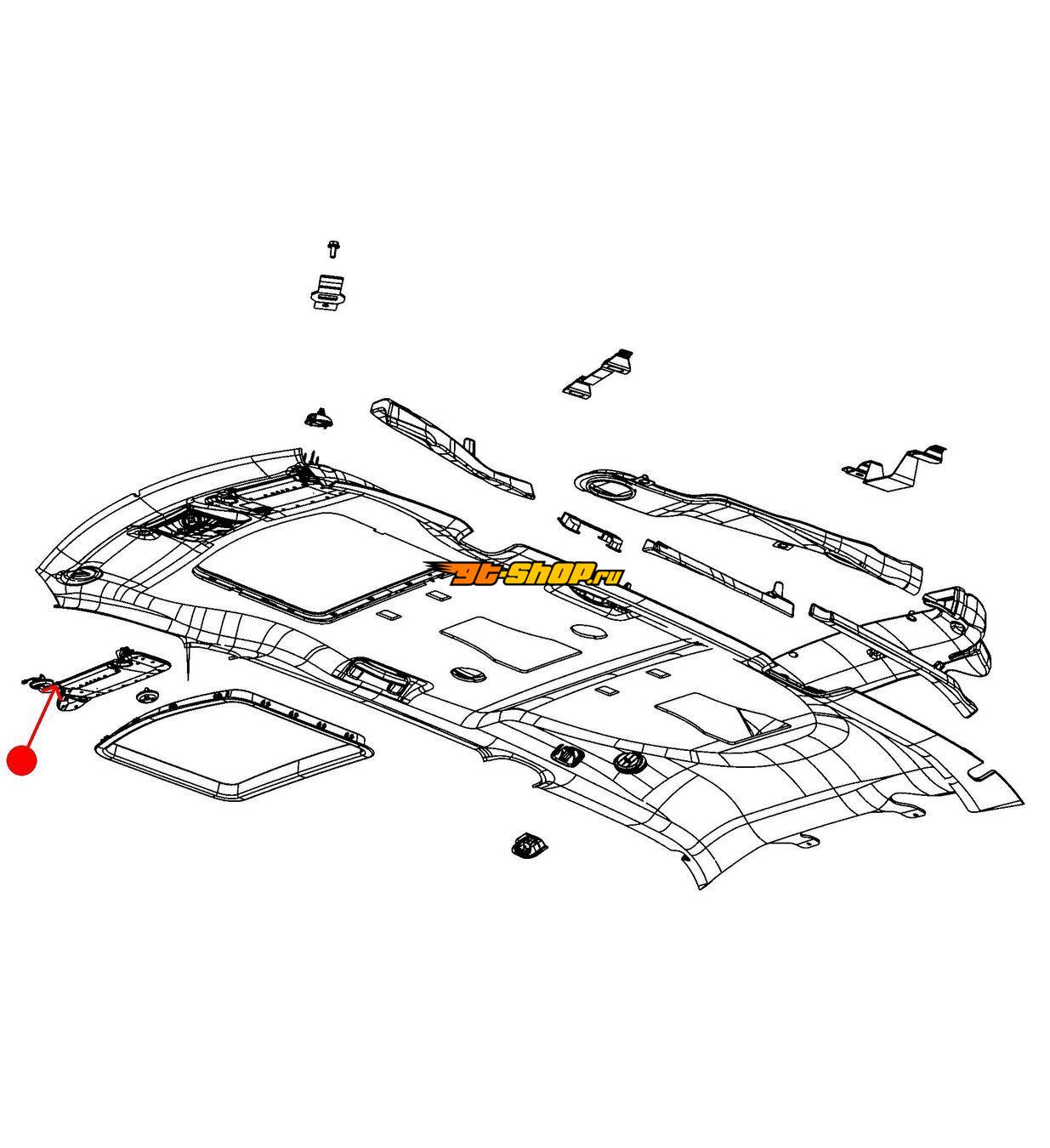 gt-shop.ru