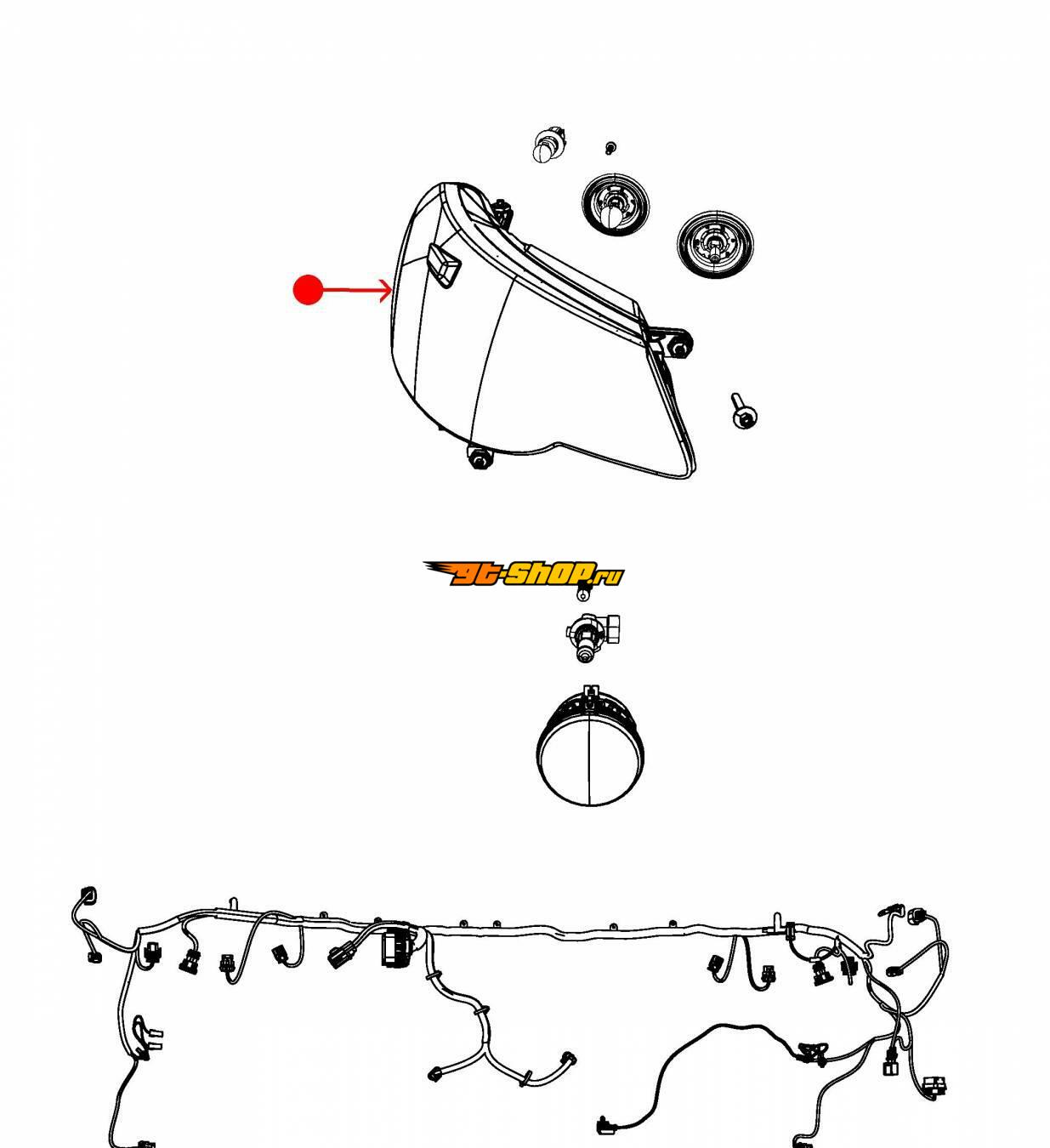 gt-shop.ru