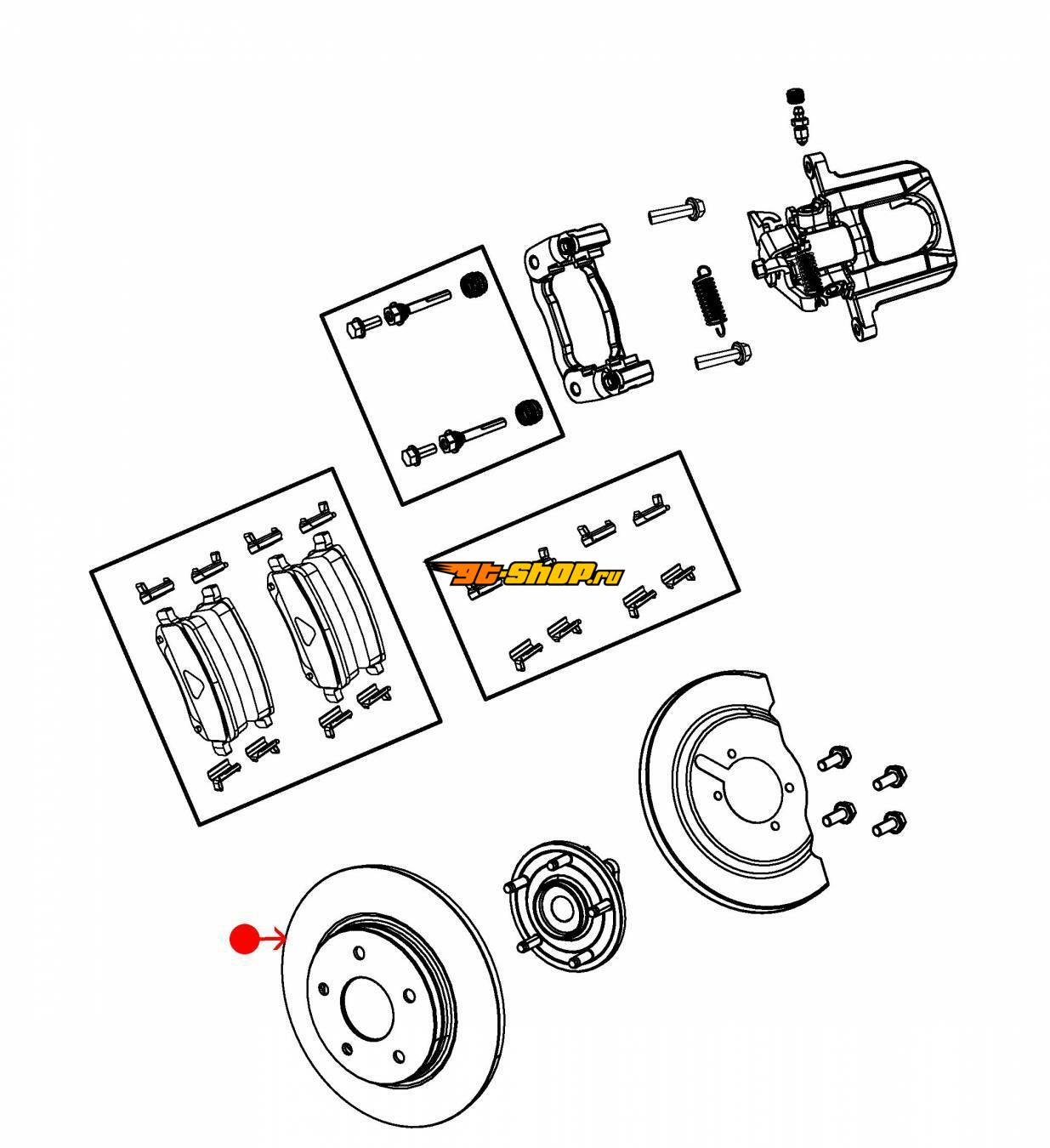 gt-shop.ru