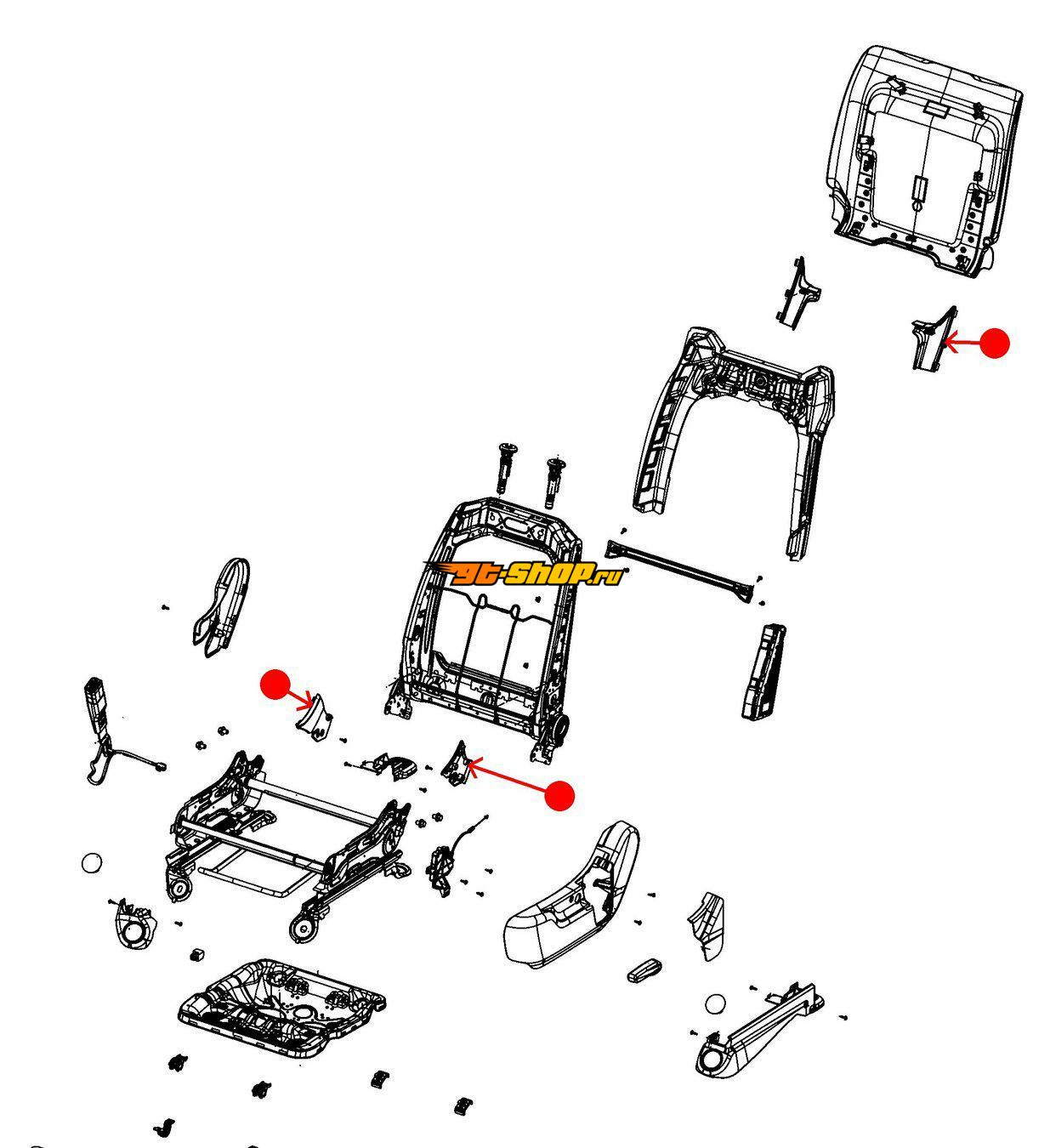 gt-shop.ru