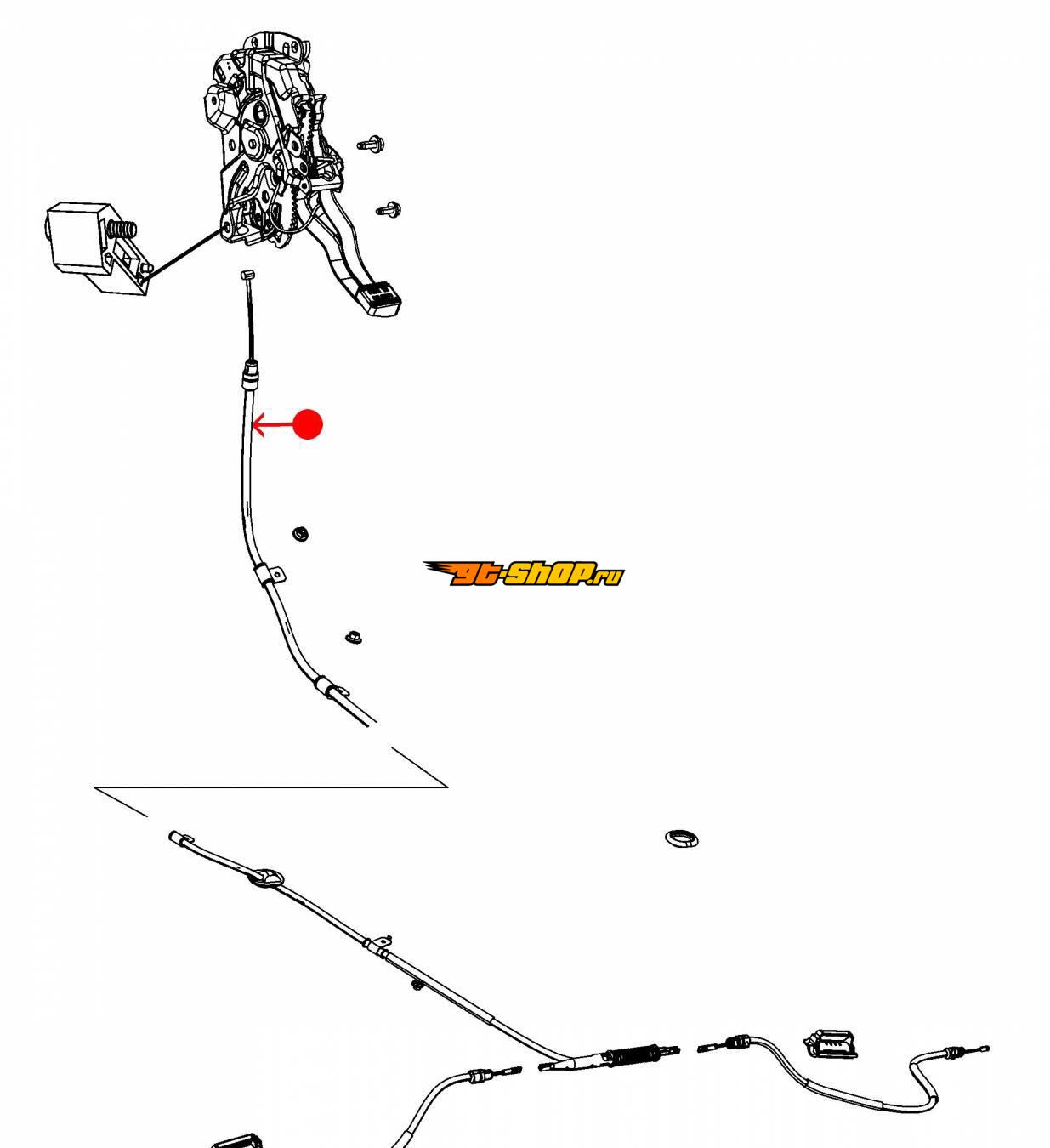 gt-shop.ru