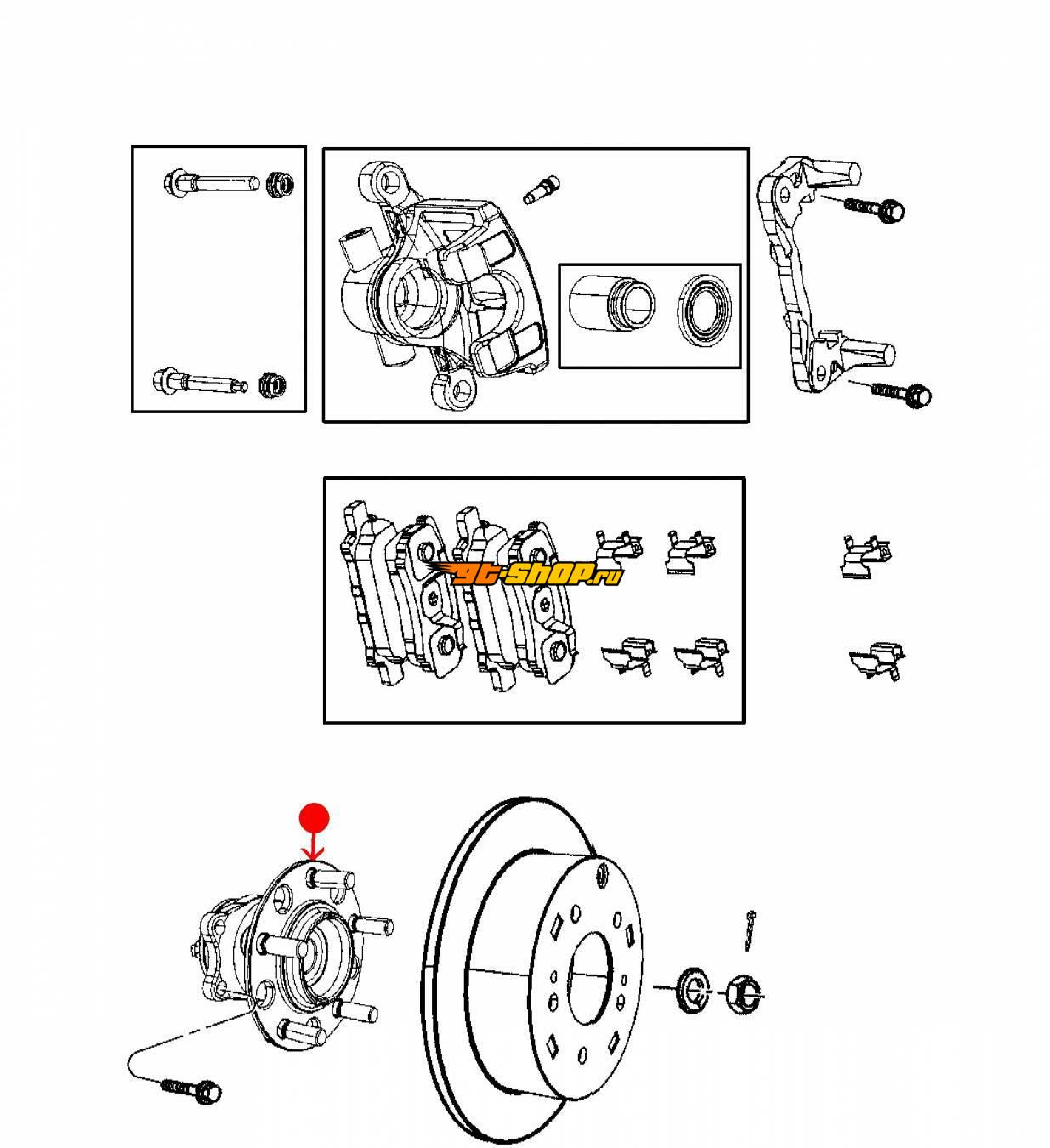 gt-shop.ru