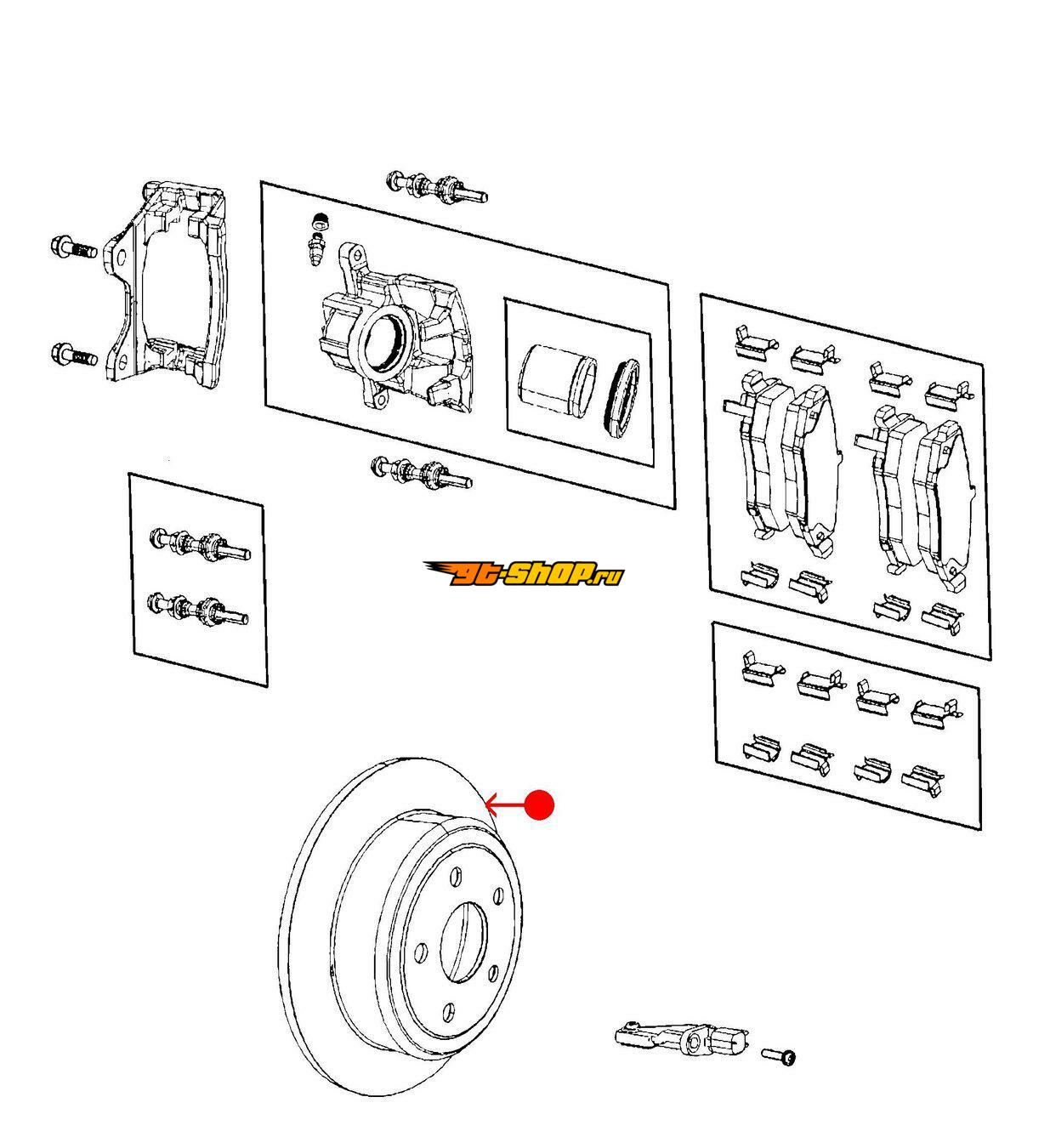 gt-shop.ru