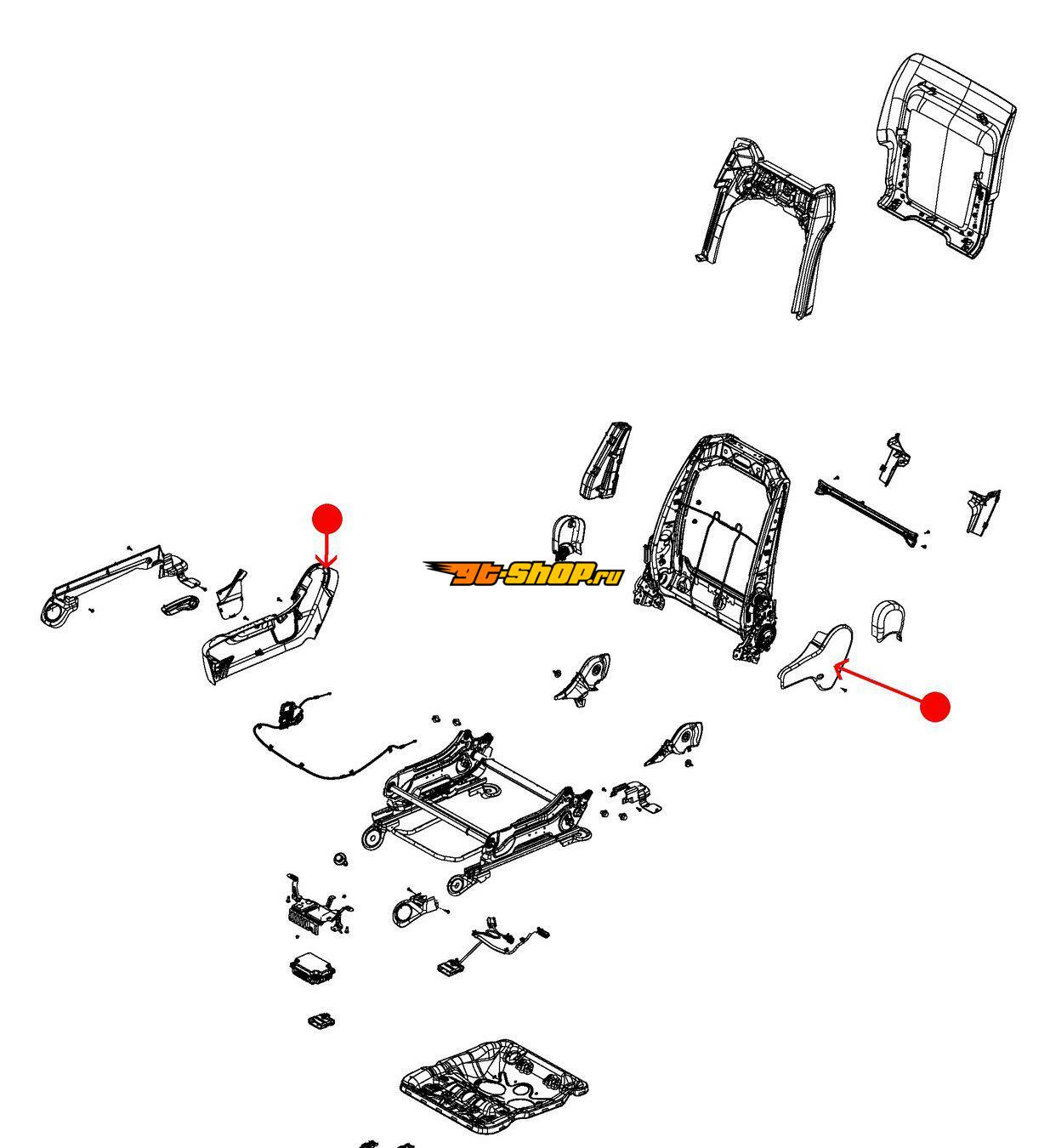 gt-shop.ru