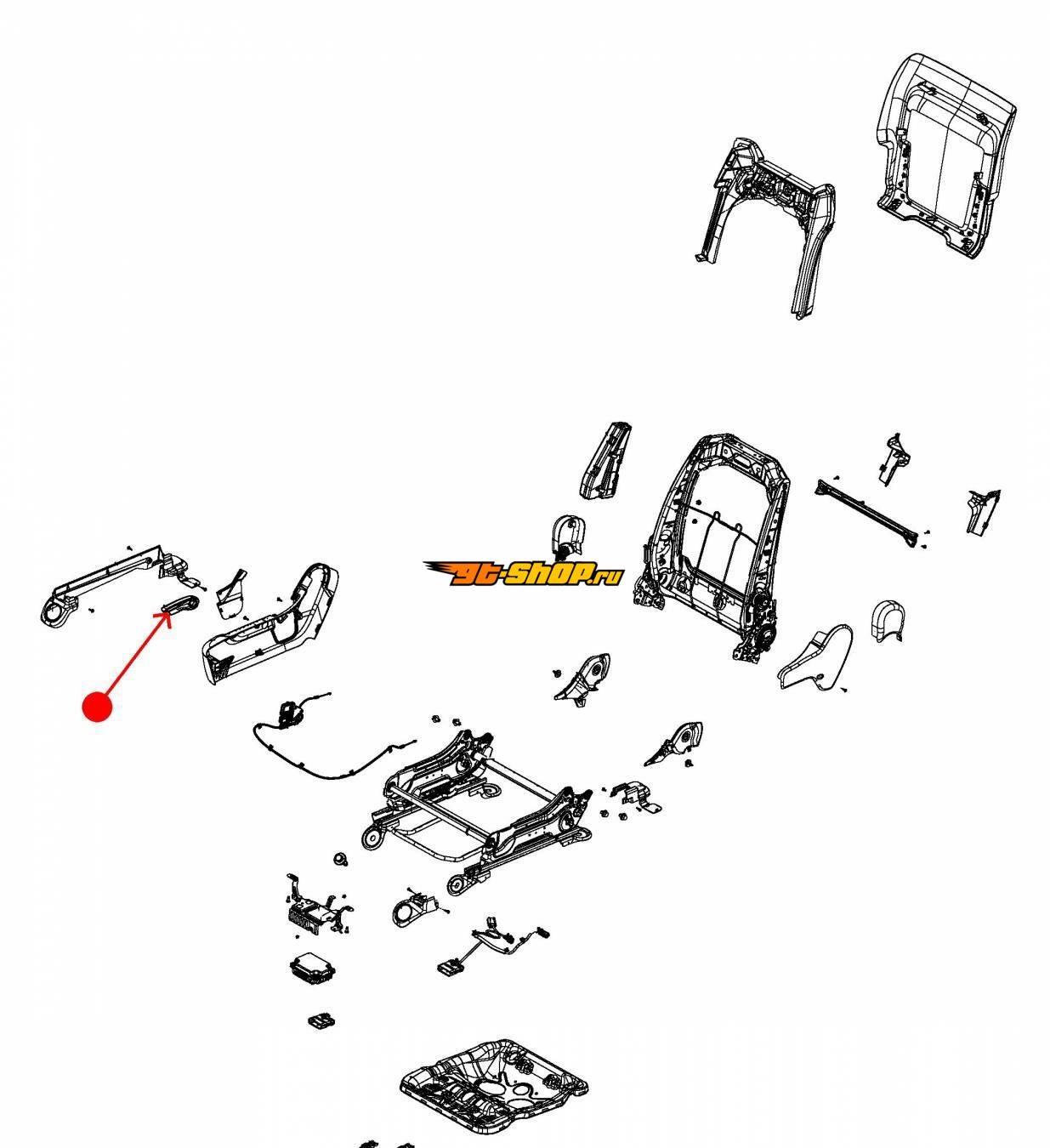 gt-shop.ru