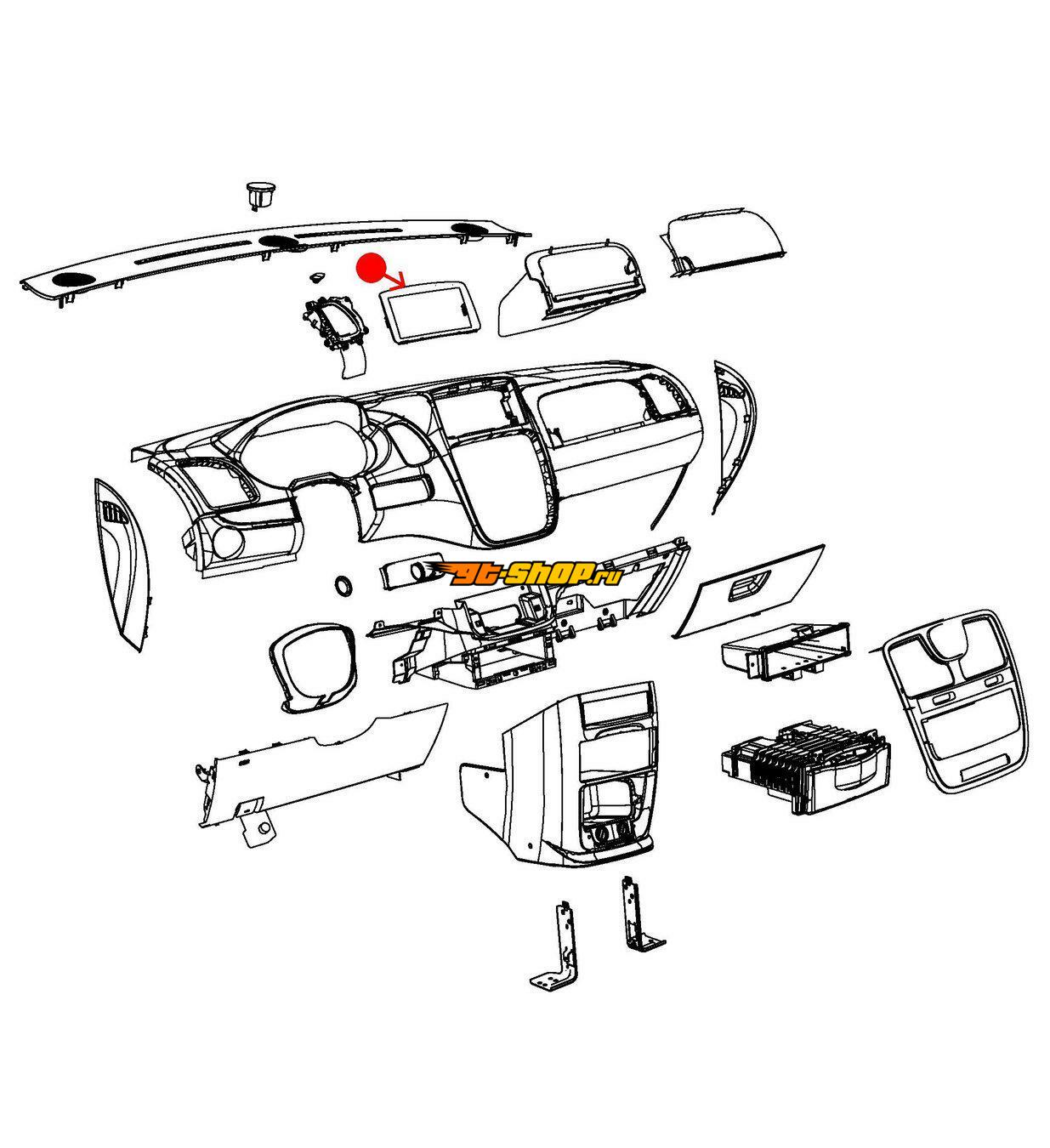 gt-shop.ru