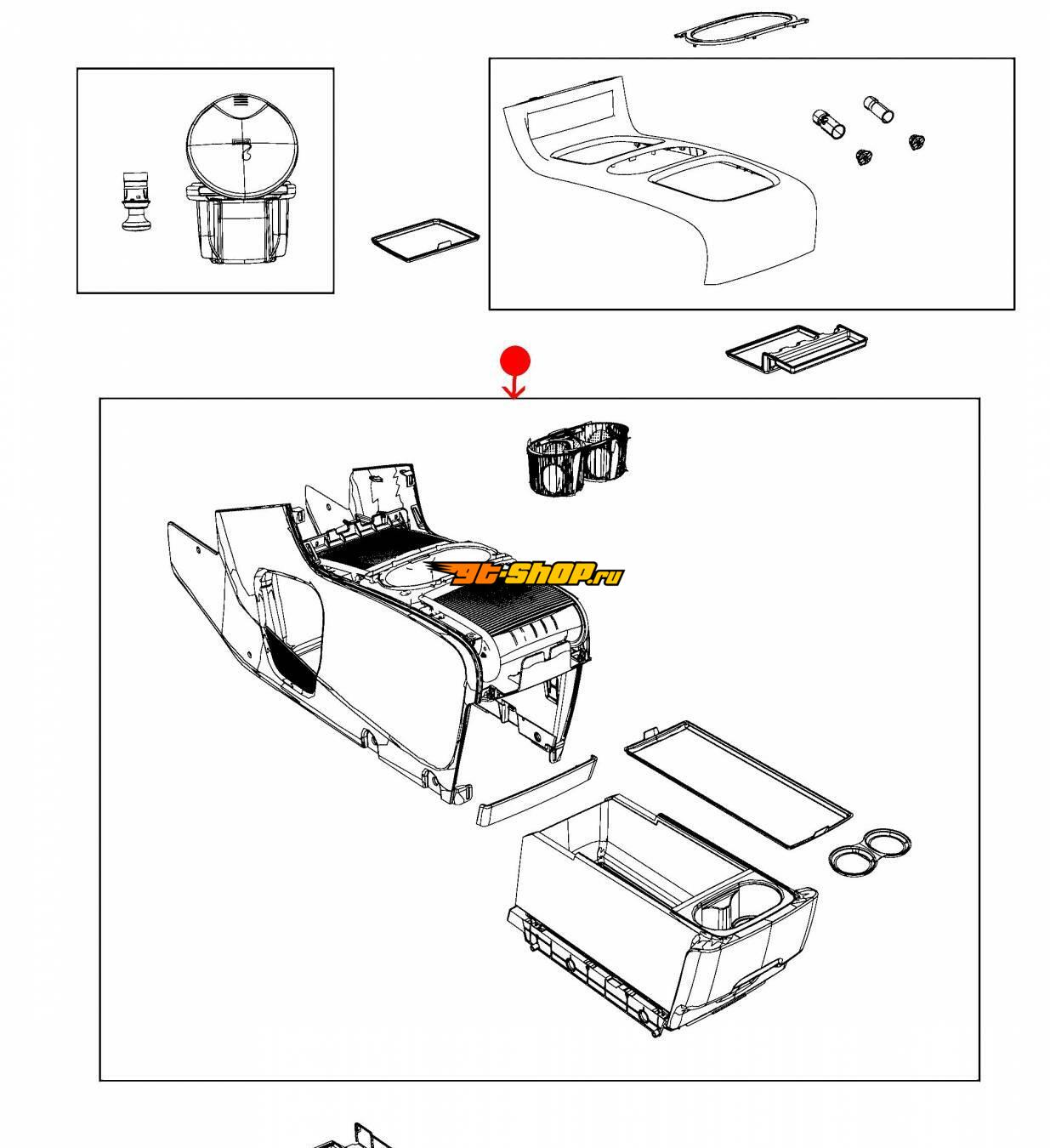 gt-shop.ru