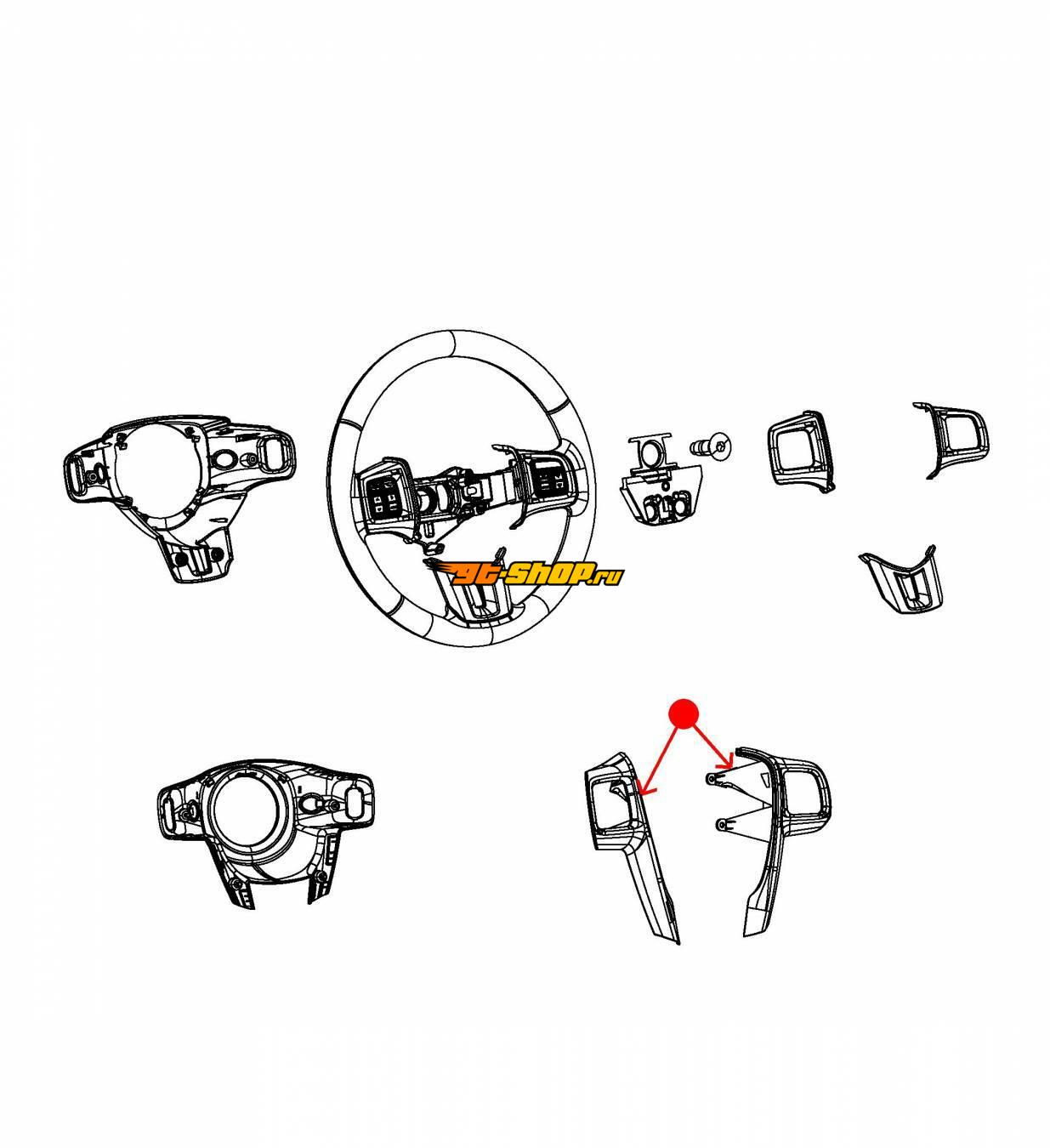 gt-shop.ru